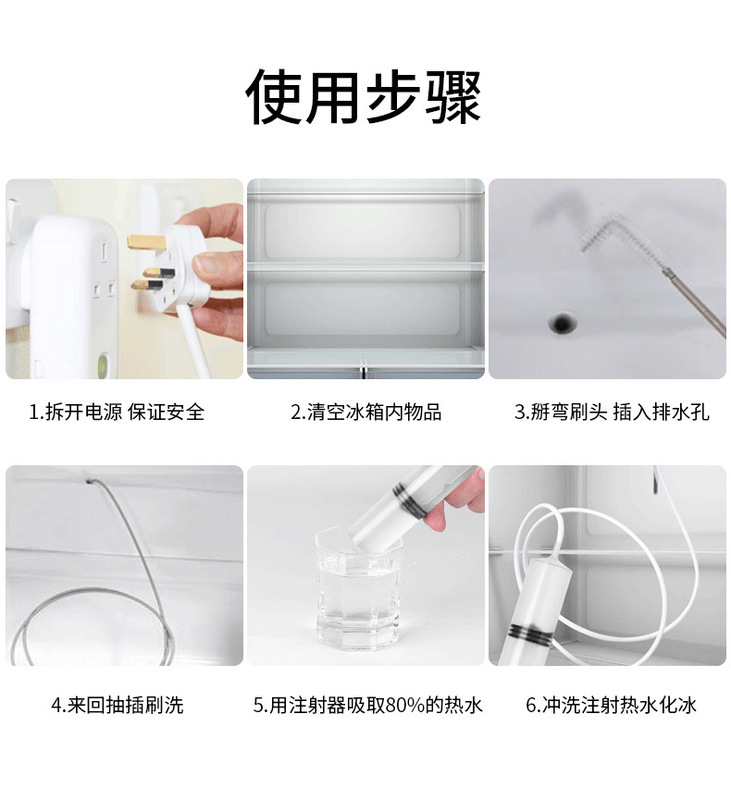 使用步骤

1.拆开电源 保证安全

2.清空冰箱内物品

3.掰弯刷头 插入排水孔

4.来回抽插刷洗

5.用注射器吸取80%的热水

6.冲洗注射热水化冰