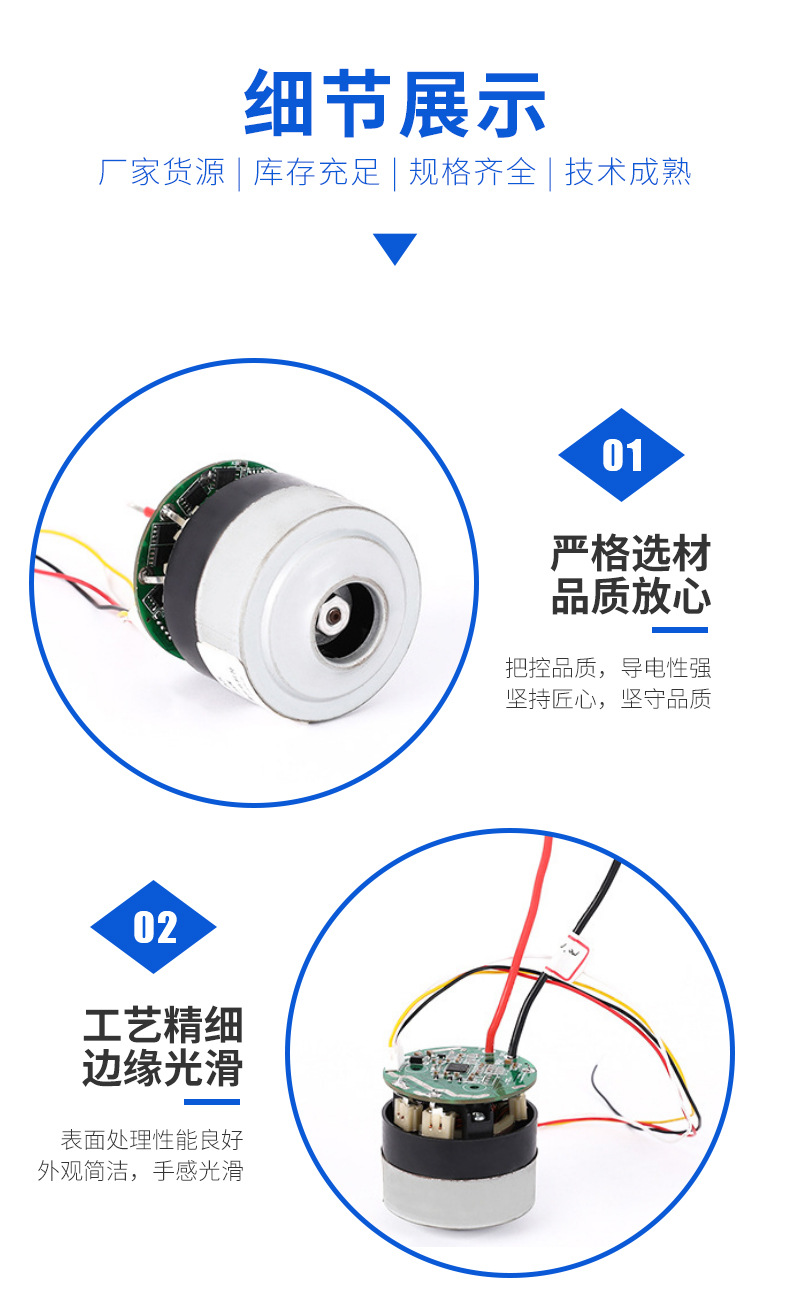 细节展示

厂家货源 | 库存充足 | 规格齐全 | 技术成熟

01

严格选材
品质放心

把控品质，导电性强
坚持匠心，坚守品质

02

工艺精细
边缘光滑

表面处理性能良好
外观简洁，手感光滑