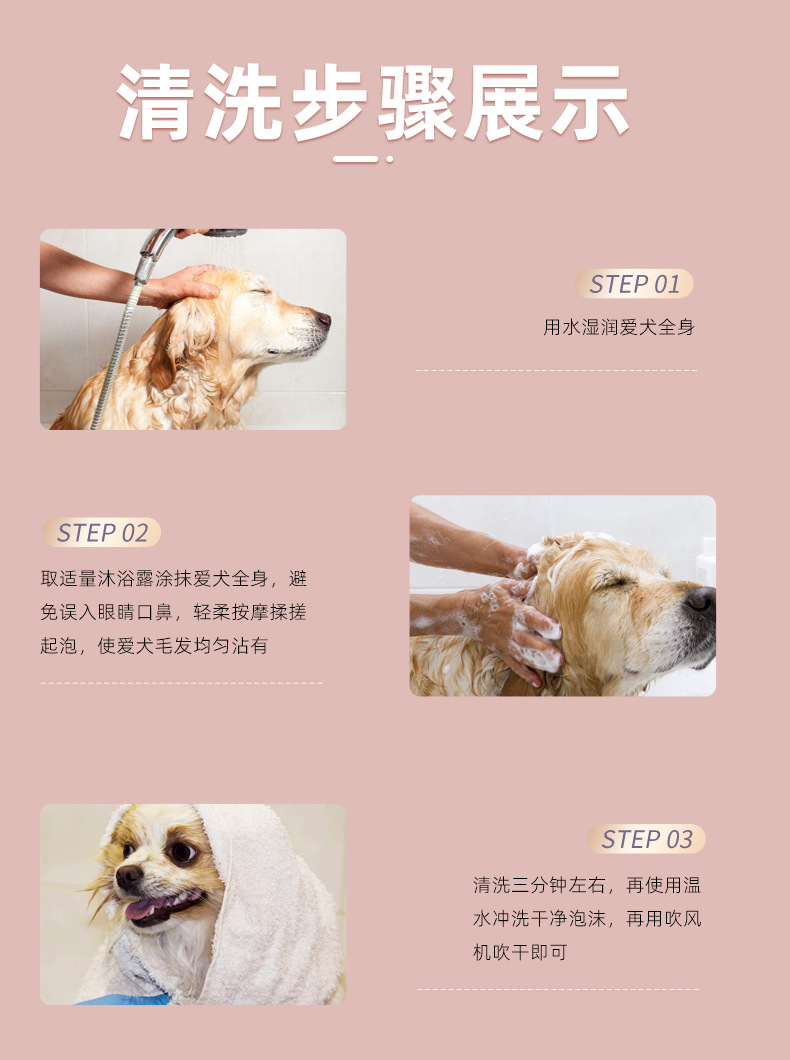 清洗步骤展示

STEP 01
用水湿润爱犬全身

STEP 02
取适量沐浴露涂抹爱犬全身，避免误入眼睛口鼻，轻柔按摩揉搓起泡，使爱犬毛发均匀沾有

STEP 03
清洗三分钟左右，再使用温水冲洗干净泡沫，再用吹风机吹干即可