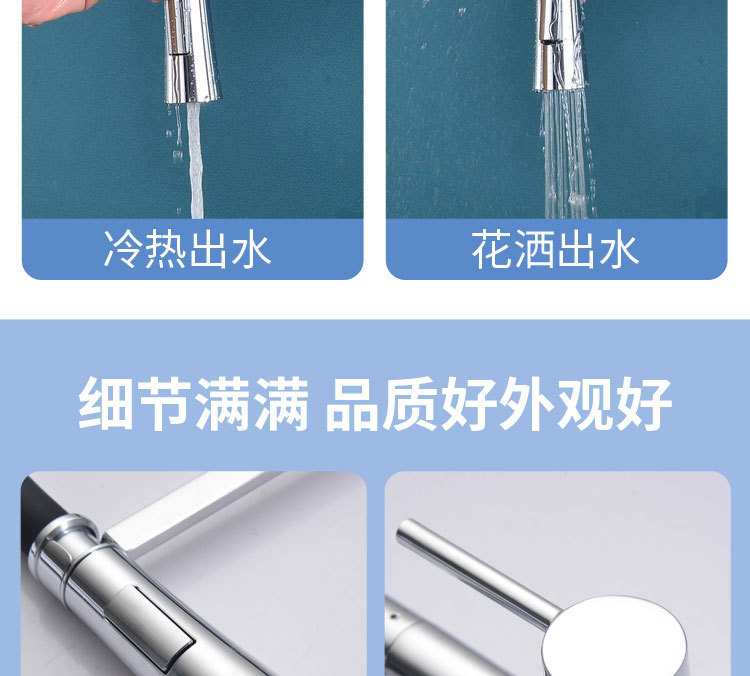 冷热出水

花洒出水

细节满满 品质好外观好