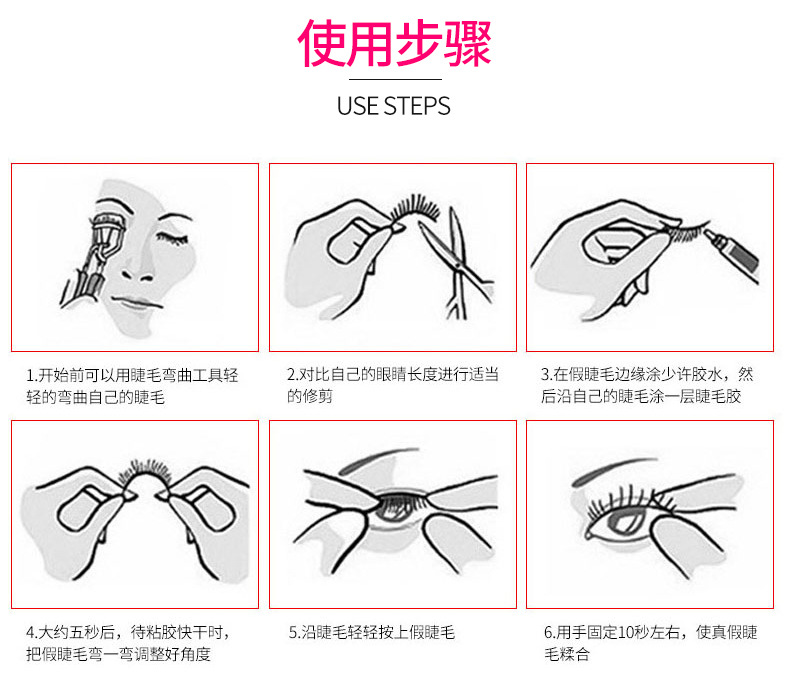 使用步骤

USE STEPS

1.开始前可以用睫毛弯曲工具轻轻的弯曲自己的睫毛

2.对比自己的眼睛长度进行适当的修剪

3.在假睫毛边缘涂少许胶水，然后沿自己的睫毛涂一层睫毛胶

4.大约五秒后，待粘胶快干时，把假睫毛弯一弯调整好角度

5.沿睫毛轻轻按上假睫毛

6.用手固定10秒左右，使真假睫毛糅合