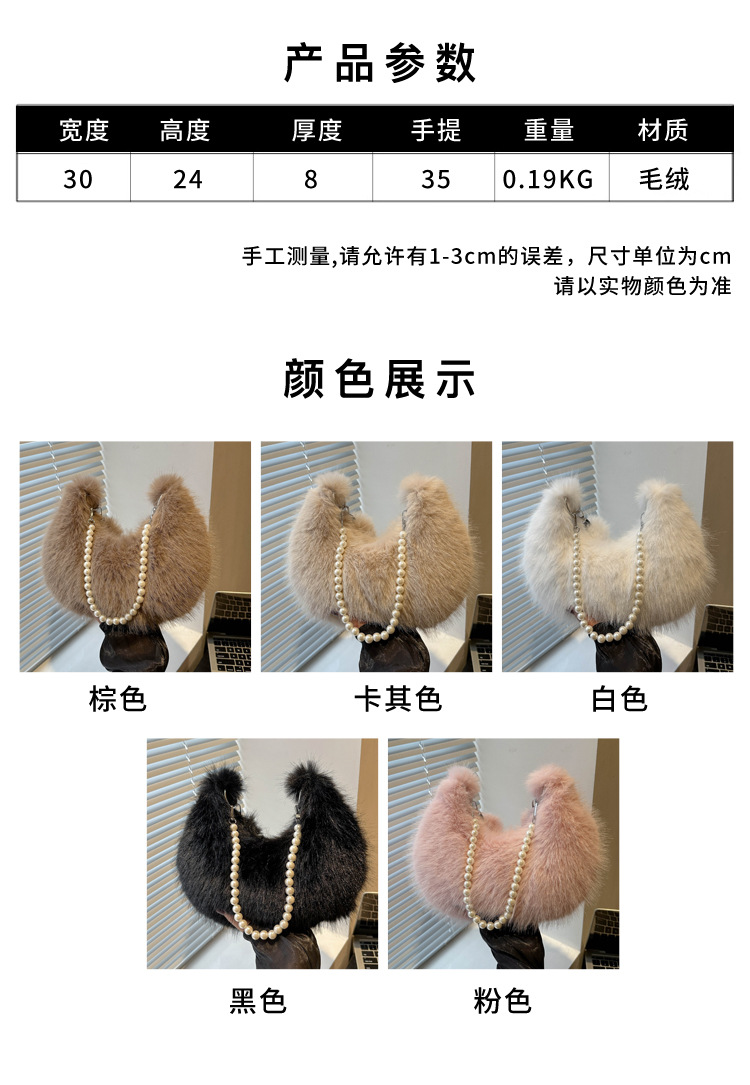 产品参数

| 宽度 | 高度 | 厚度 | 手提 | 重量 | 材质 |
|---|---|---|---|---|---|
| 30 | 24 | 8 | 35 | 0.19KG | 毛绒 |

手工测量,请允许有1-3cm的误差，尺寸单位为cm
请以实物颜色为准

颜色展示

棕色

卡其色

白色

黑色

粉色