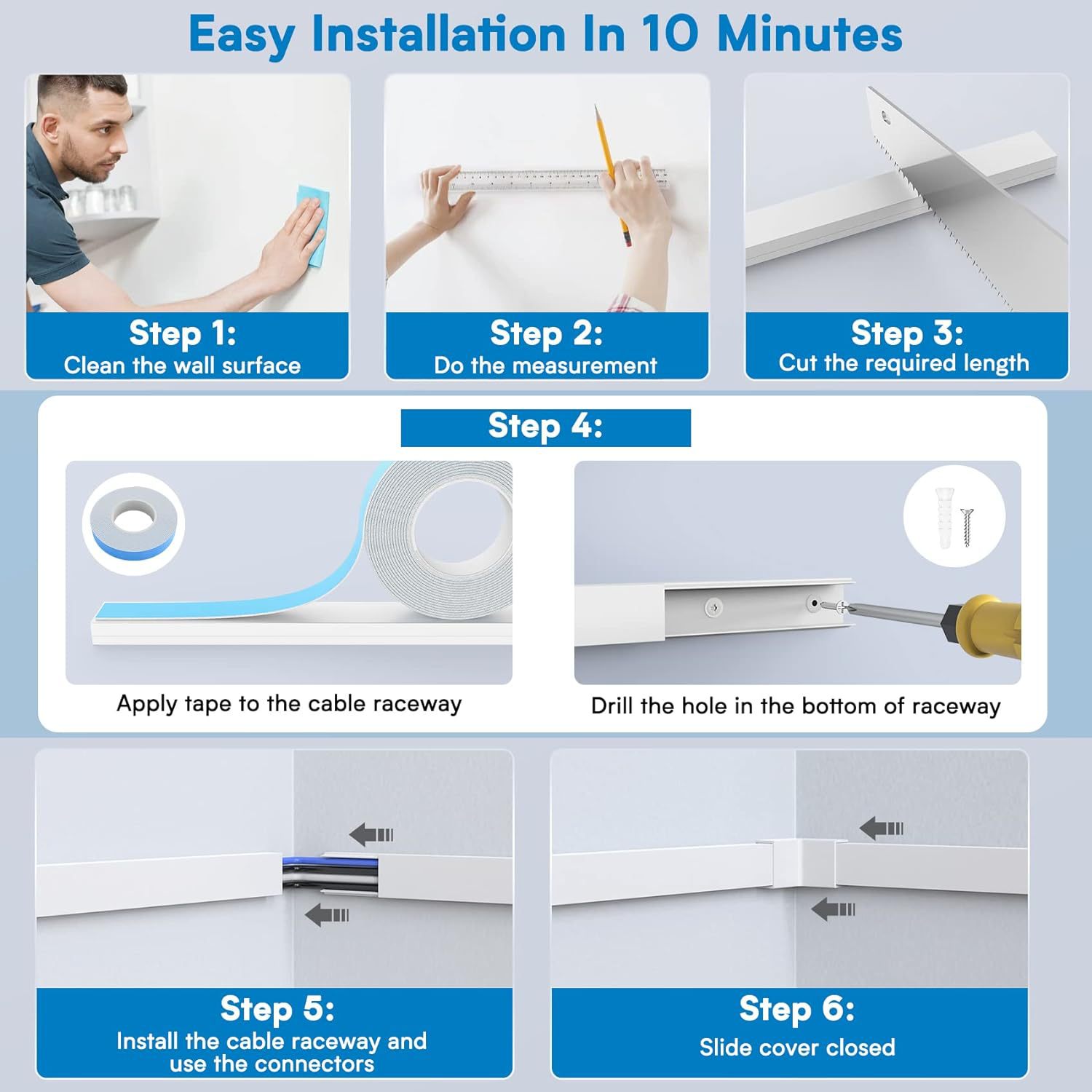 Easy Installation In 10 Minutes

Step 1:
Clean the wall surface

Step 2:
Do the measurement

Step 3:
Cut the required length

Step 4:

Apply tape to the cable raceway

Drill the hole in the bottom of raceway

Step 5:
Install the cable raceway and use the connectors

Step 6:
Slide cover closed