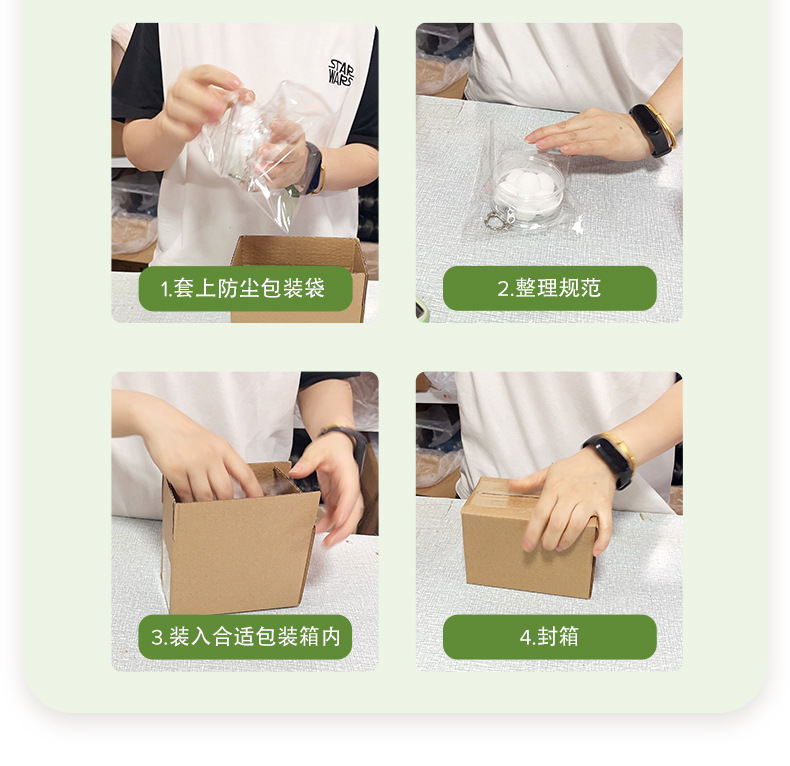 STAR WARS

1.套上防尘包装袋

2.整理规范

3.装入合适包装箱内

4.封箱