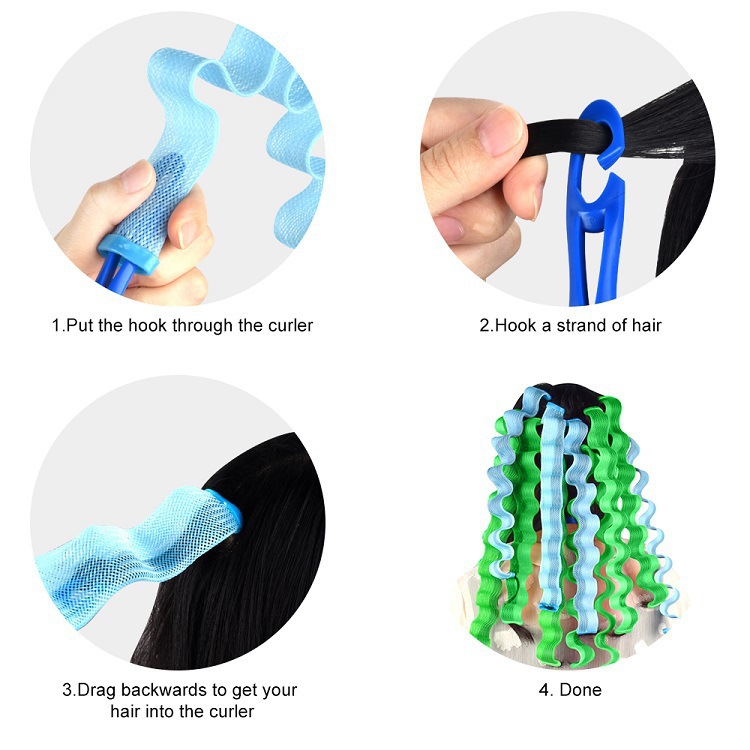 1.Put the hook through the curler

2.Hook a strand of hair

3.Drag backwards to get your hair into the curler

4. Done