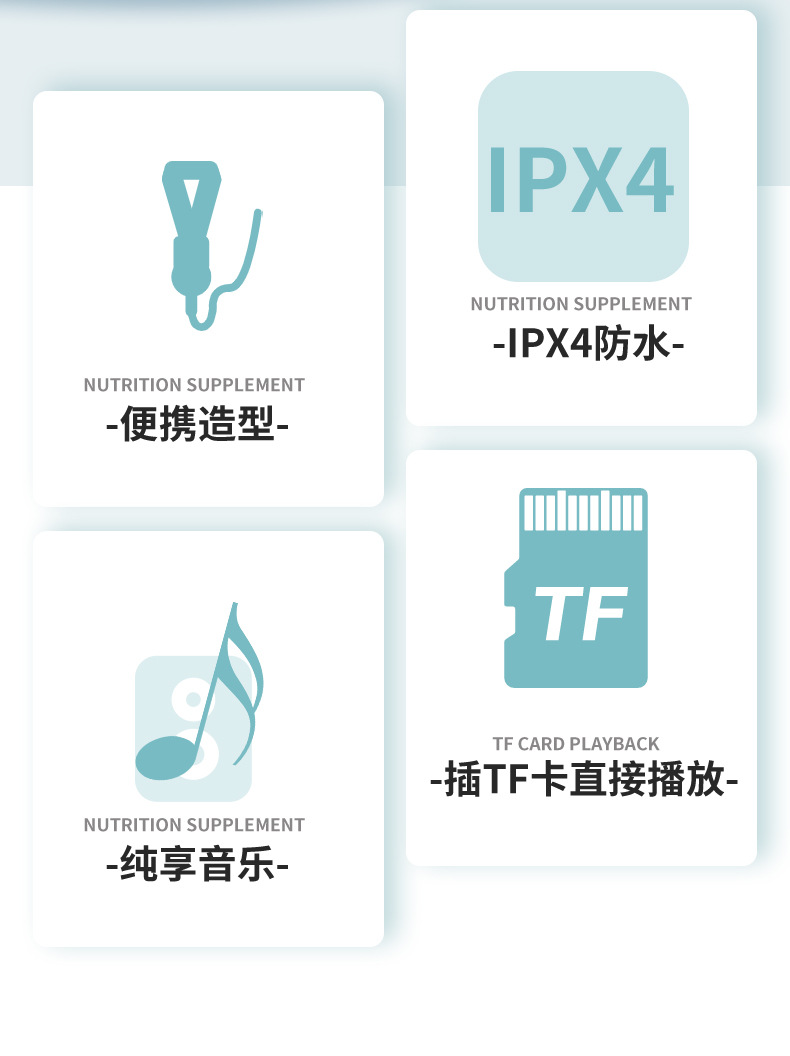 NUTRITION SUPPLEMENT
-便携造型-

NUTRITION SUPPLEMENT
-纯享音乐-

IPX4

NUTRITION SUPPLEMENT
-IPX4防水-

TF

TF CARD PLAYBACK
-插TF卡直接播放-