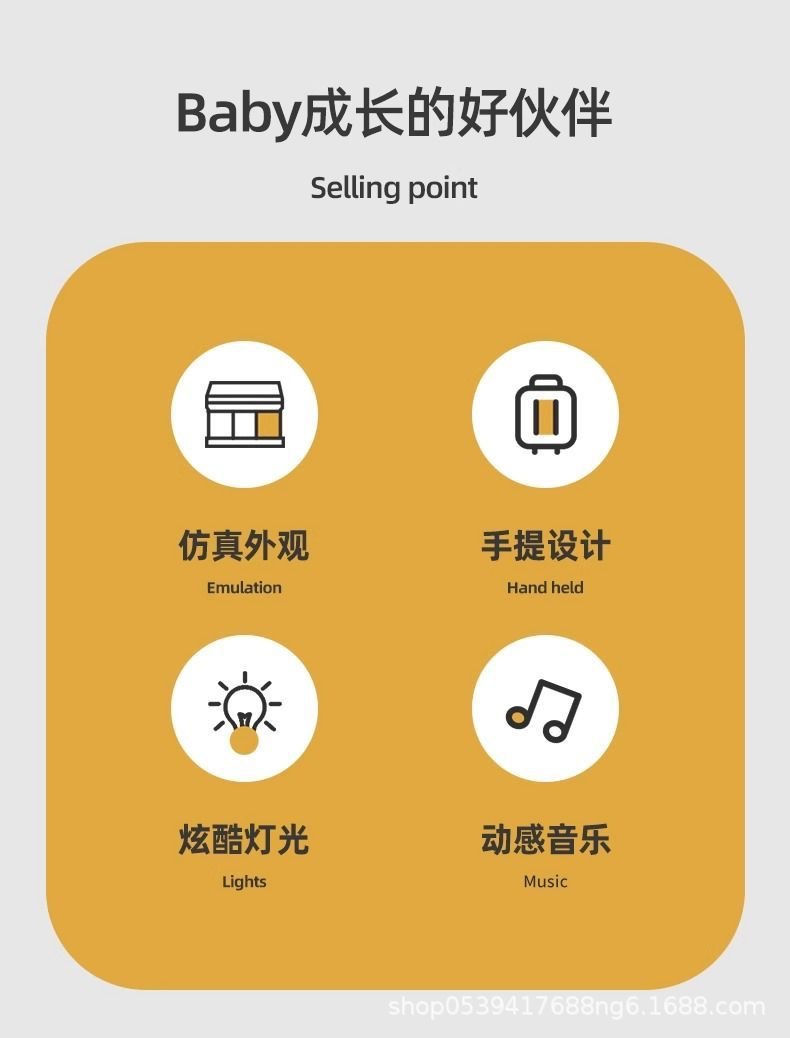 Baby成长的好伙伴

Selling point

仿真外观
Emulation

手提设计
Hand held

炫酷灯光
Lights

动感音乐
Music

shop0539417688ng6.1688.com