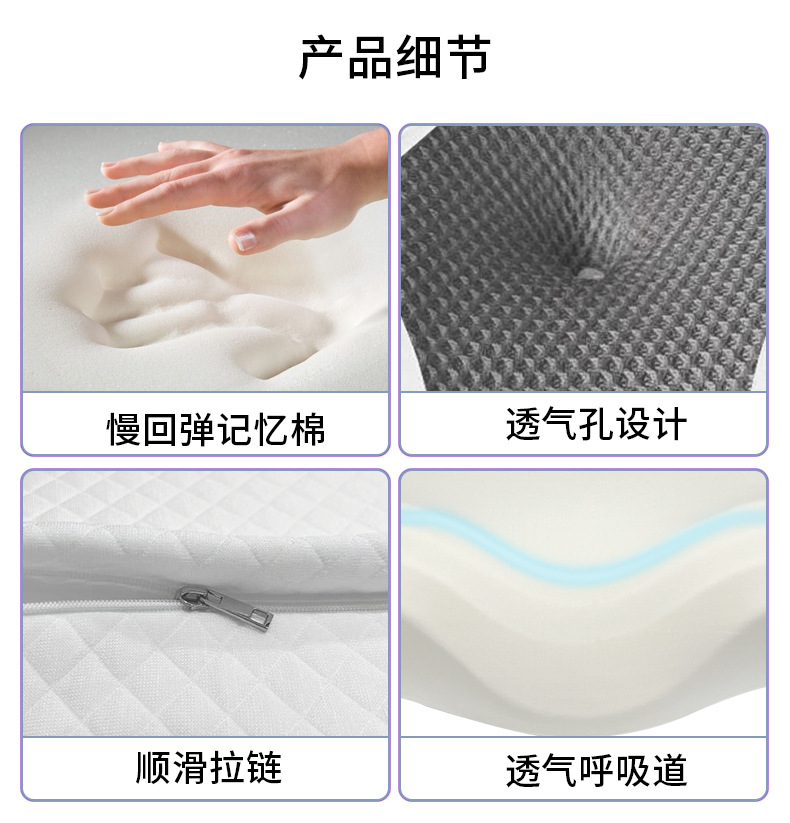 产品细节

慢回弹记忆棉

透气孔设计

顺滑拉链

透气呼吸道