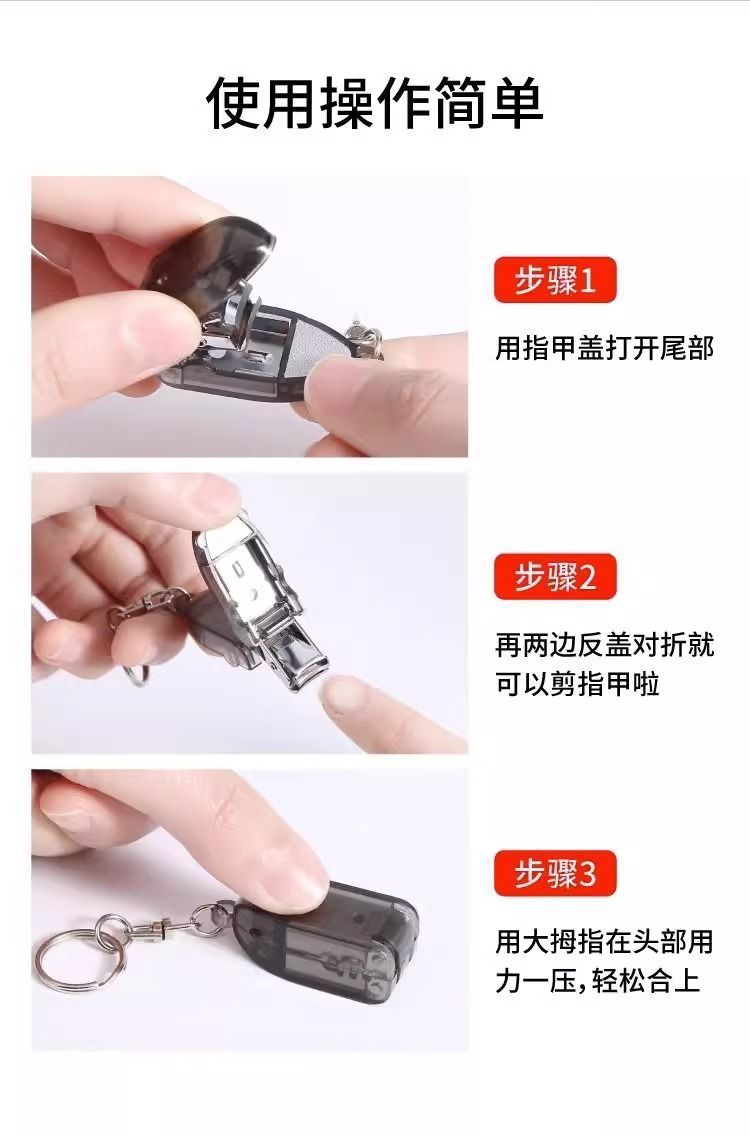 使用操作简单

步骤1

用指甲盖打开尾部

步骤2

再两边反盖对折就可以剪指甲啦

步骤3

用大拇指在头部用力一压，轻松合上