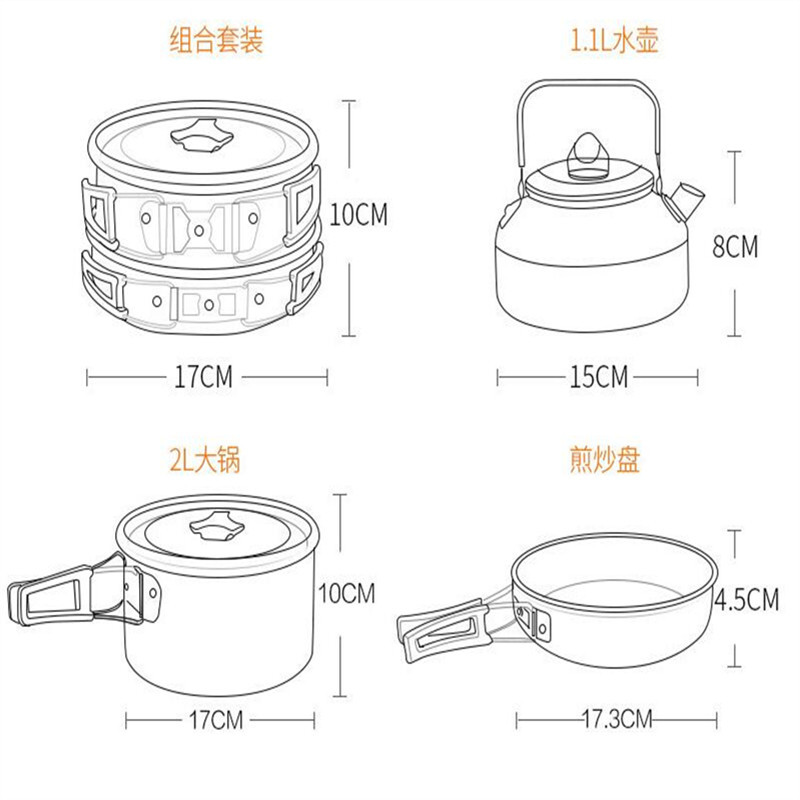 组合套装

10CM

17CM

1.1L水壶

8CM

15CM

2L大锅

10CM

17CM

煎炒盘

4.5CM

17.3CM