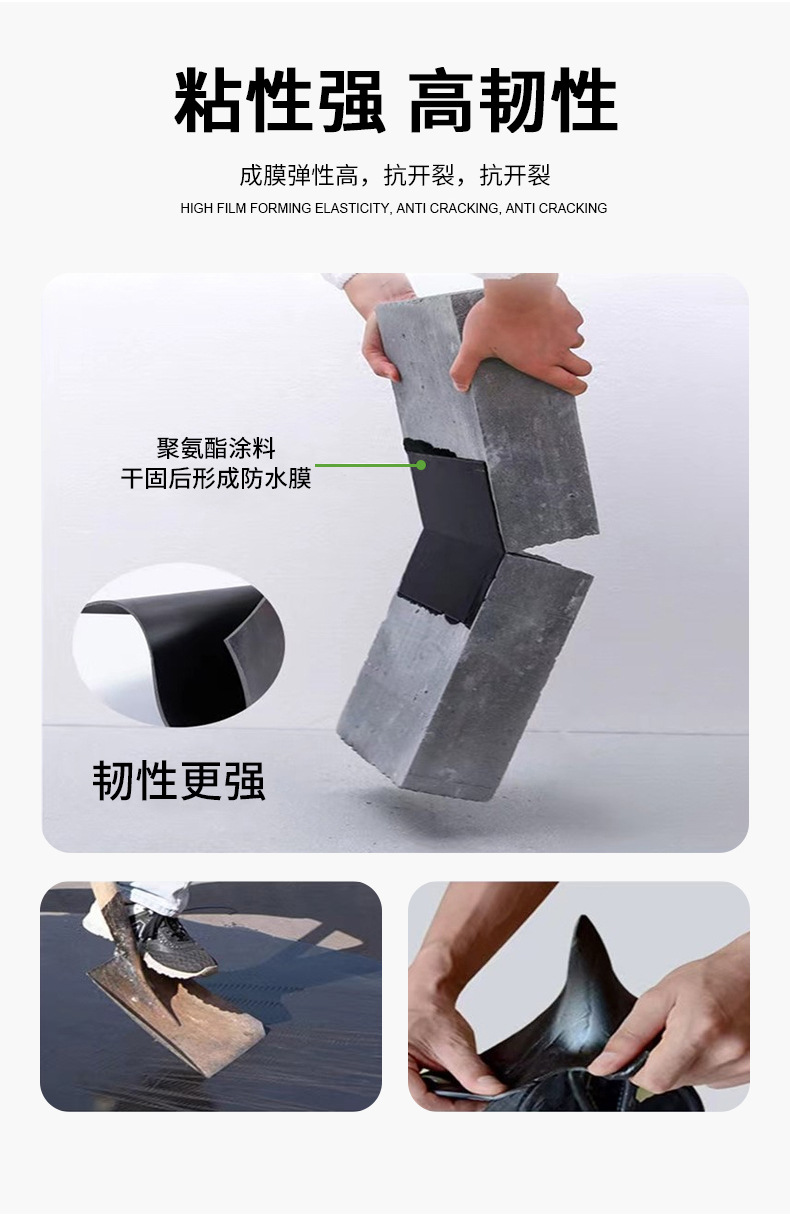 粘性强 高韧性

成膜弹性高，抗开裂，抗开裂

HIGH FILM FORMING ELASTICITY, ANTI CRACKING, ANTI CRACKING

聚氨酯涂料
干固后形成防水膜

韧性更强