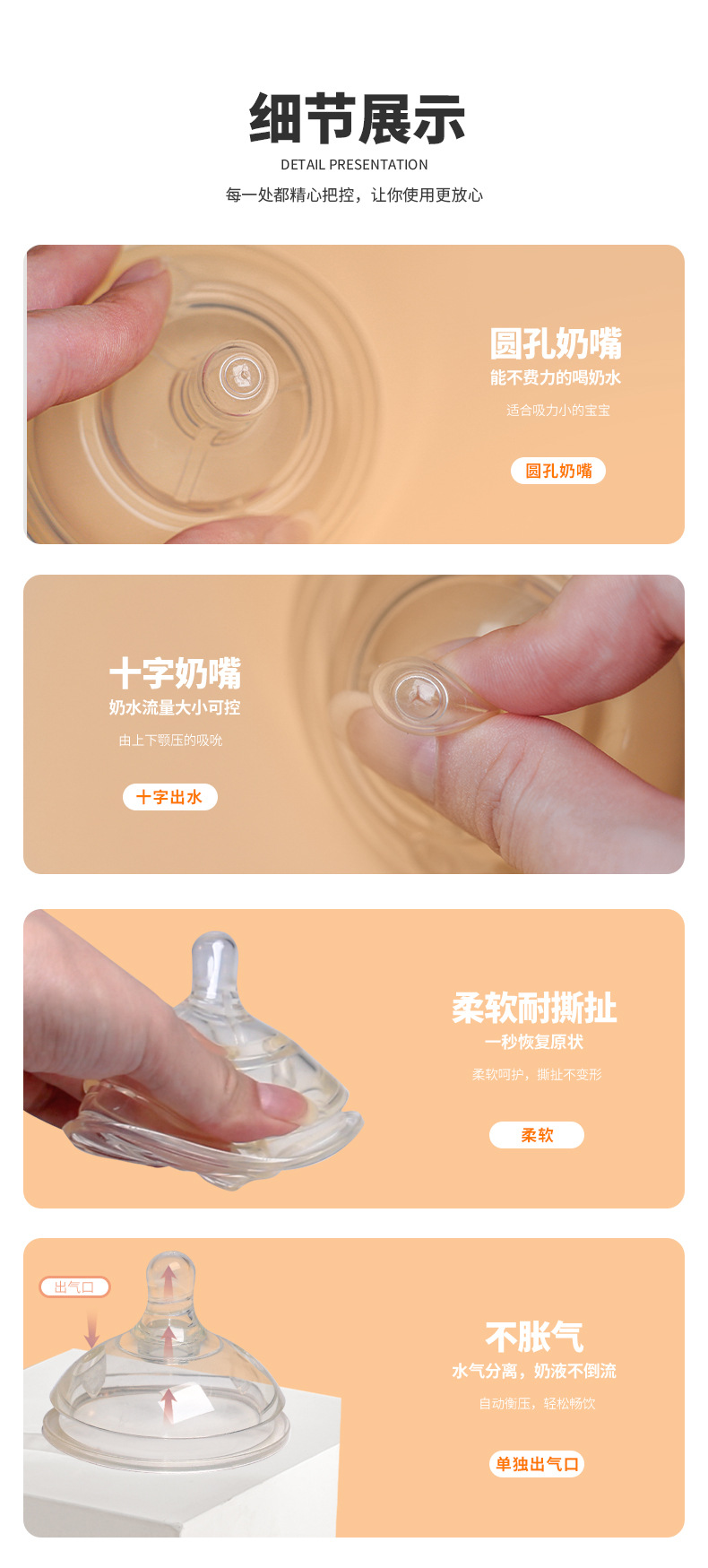 细节展示
DETAIL PRESENTATION
每一处都精心把控，让你使用更放心

圆孔奶嘴
能不费力的喝奶水
适合吸力小的宝宝
圆孔奶嘴

十字奶嘴
奶水流量大小可控
由上下颚压的吸吮
十字出水

柔软耐撕扯
一秒恢复原状
柔软呵护，撕扯不变形
柔软

出气口
不胀气
水气分离，奶液不倒流
自动衡压，轻松畅饮
单独出气口