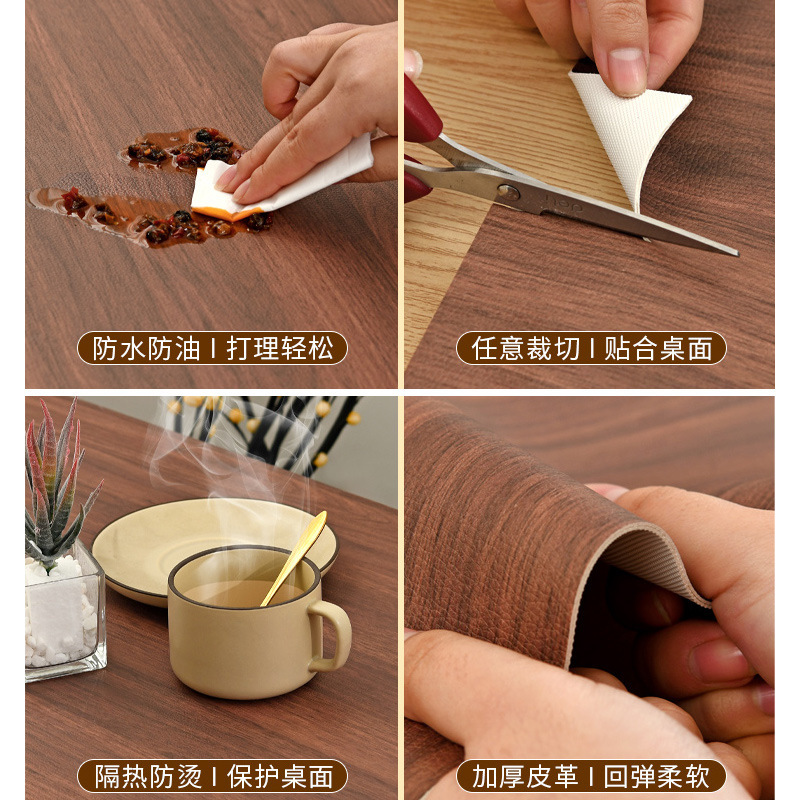 防水防油 I 打理轻松

任意裁切 I 贴合桌面

隔热防烫 I 保护桌面

加厚皮革 I 回弹柔软