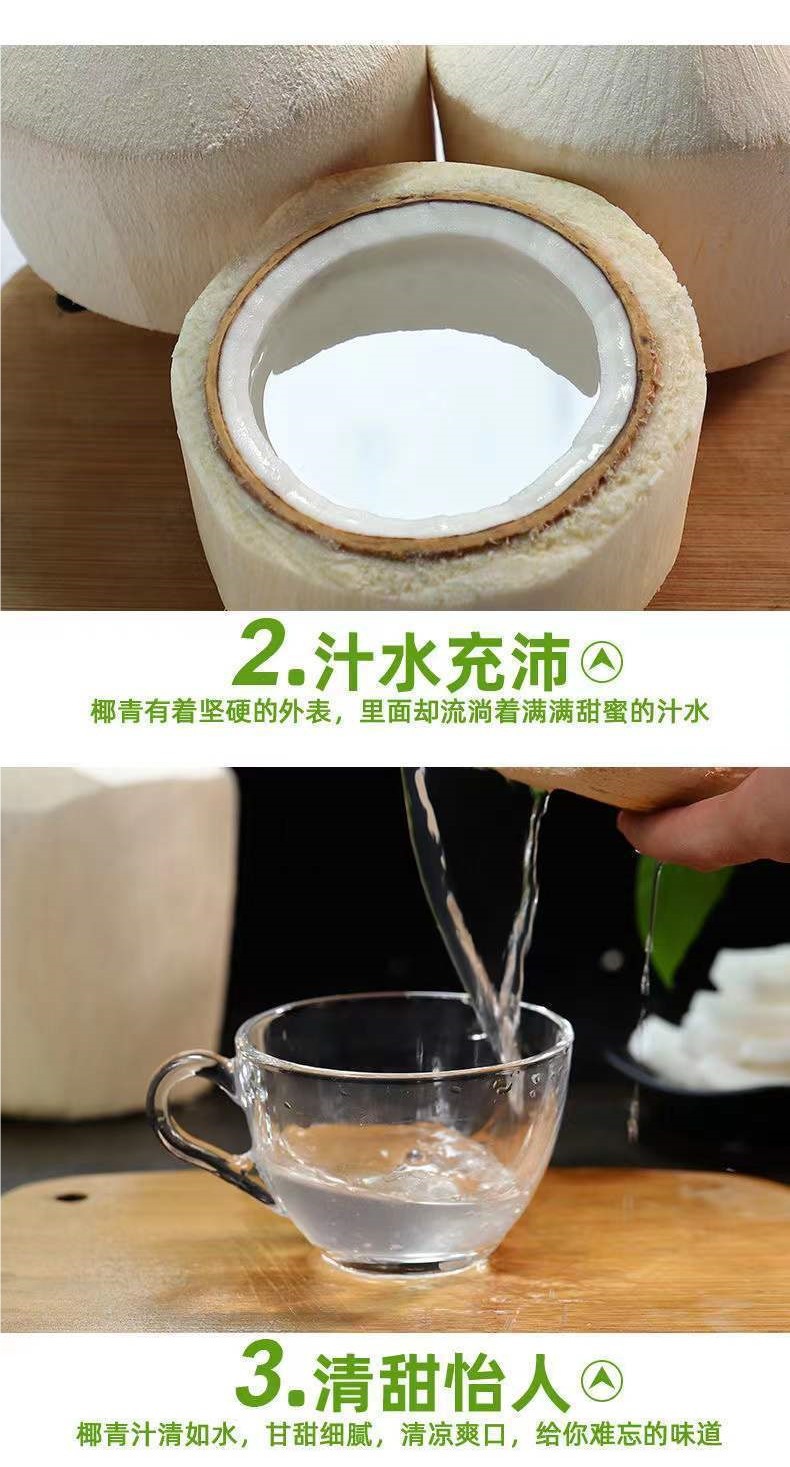 2.汁水充沛

椰青有着坚硬的外表，里面却流淌着满满甜蜜的汁水

3.清甜怡人

椰青汁清如水，甘甜细腻，清凉爽口，给你难忘的味道