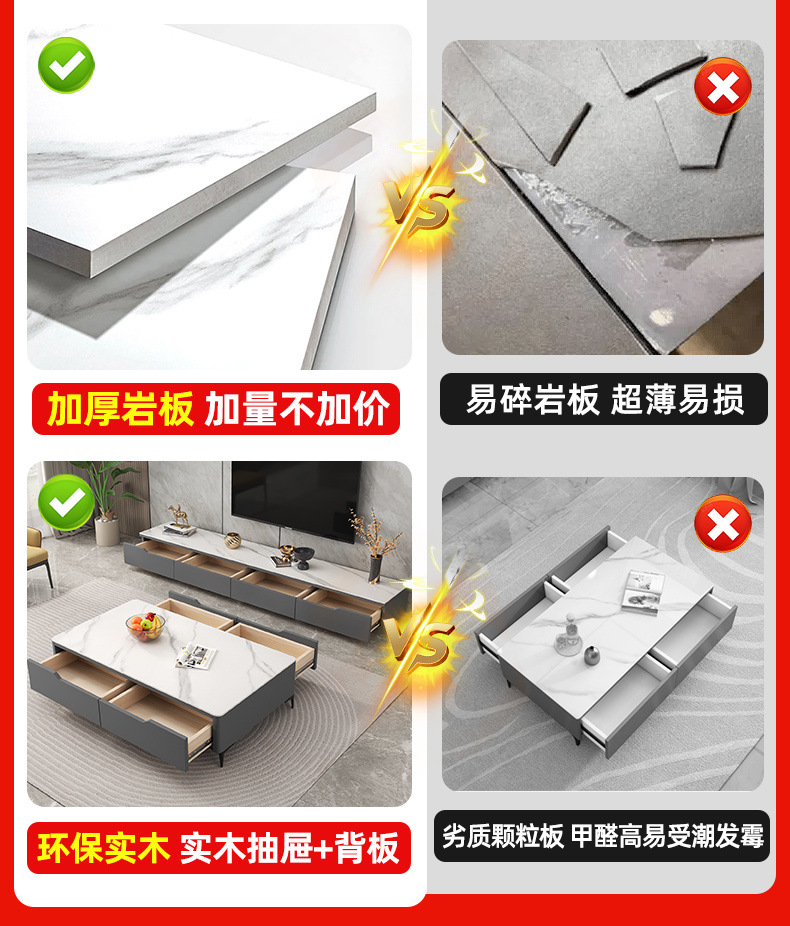 VS

加厚岩板 加量不加价

易碎岩板 超薄易损

VS

环保实木 实木抽屉+背板

劣质颗粒板 甲醛高易受潮发霉