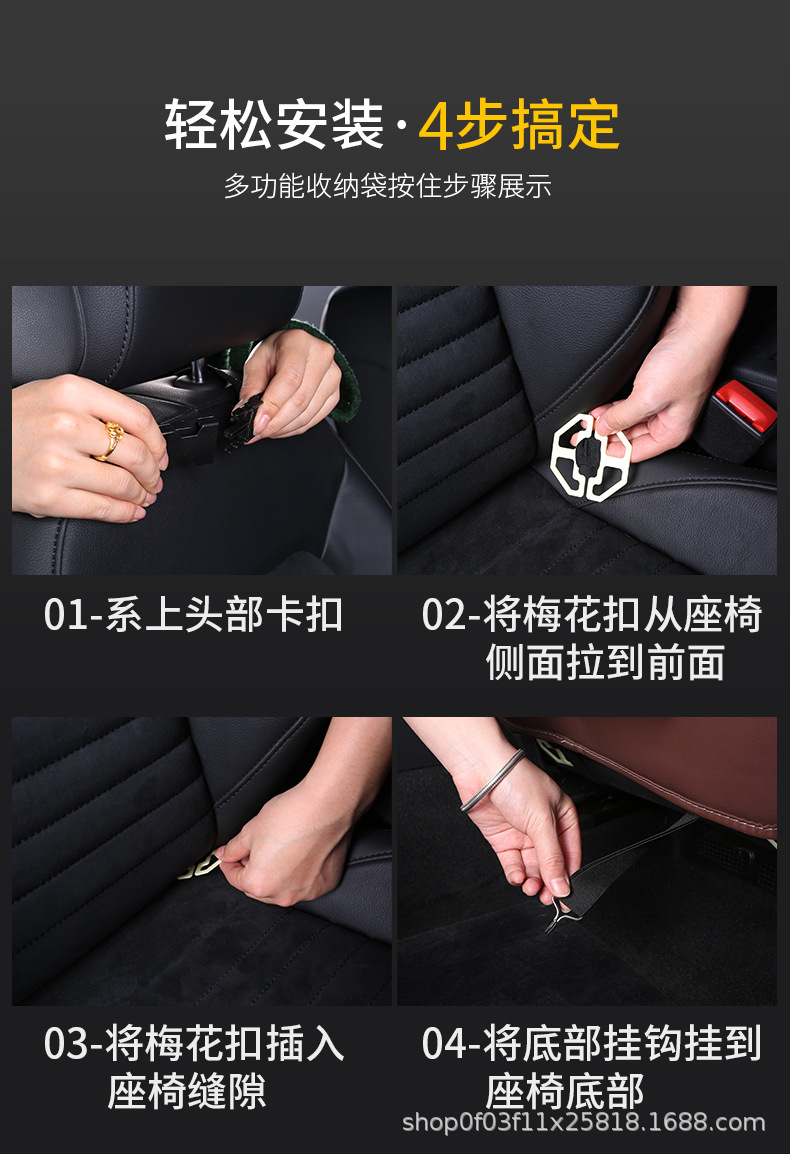 轻松安装·4步搞定

多功能收纳袋按住步骤展示

01-系上头部卡扣

02-将梅花扣从座椅侧面拉到前面

03-将梅花扣插入座椅缝隙

04-将底部挂钩挂到座椅底部

shop0f03f11x25818.1688.com