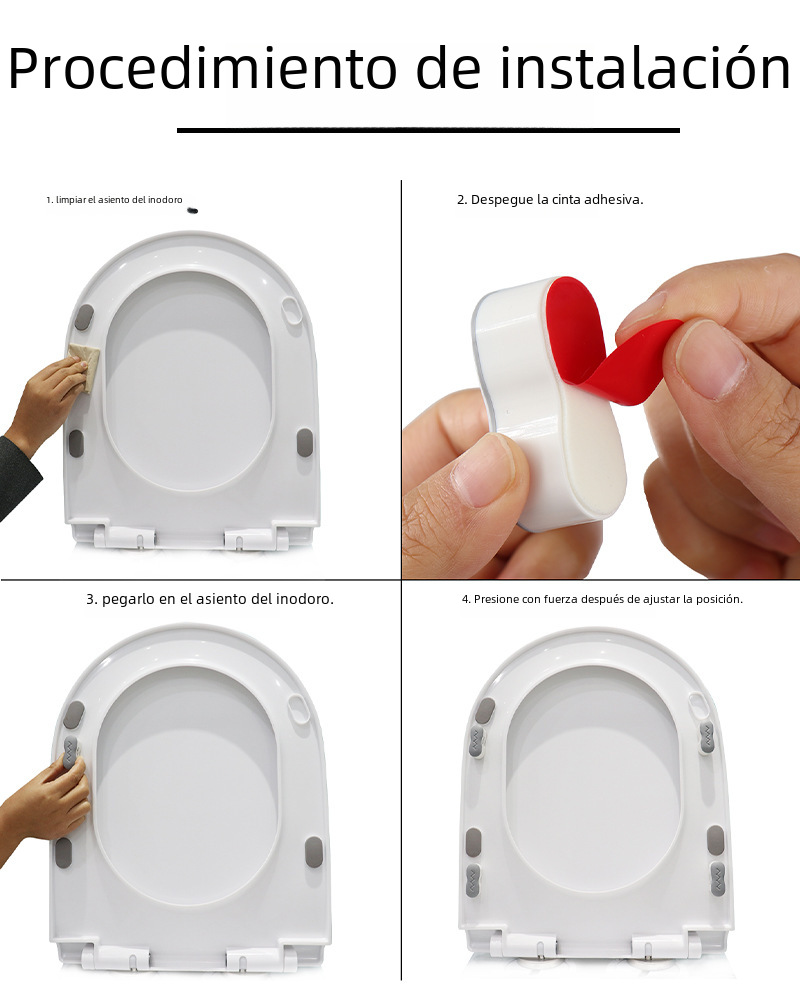 Procedimiento de instalación

1. limpiar el asiento del inodoro

2. Despegue la cinta adhesiva.

3. pegarlo en el asiento del inodoro.

4. Presione con fuerza después de ajustar la posición.