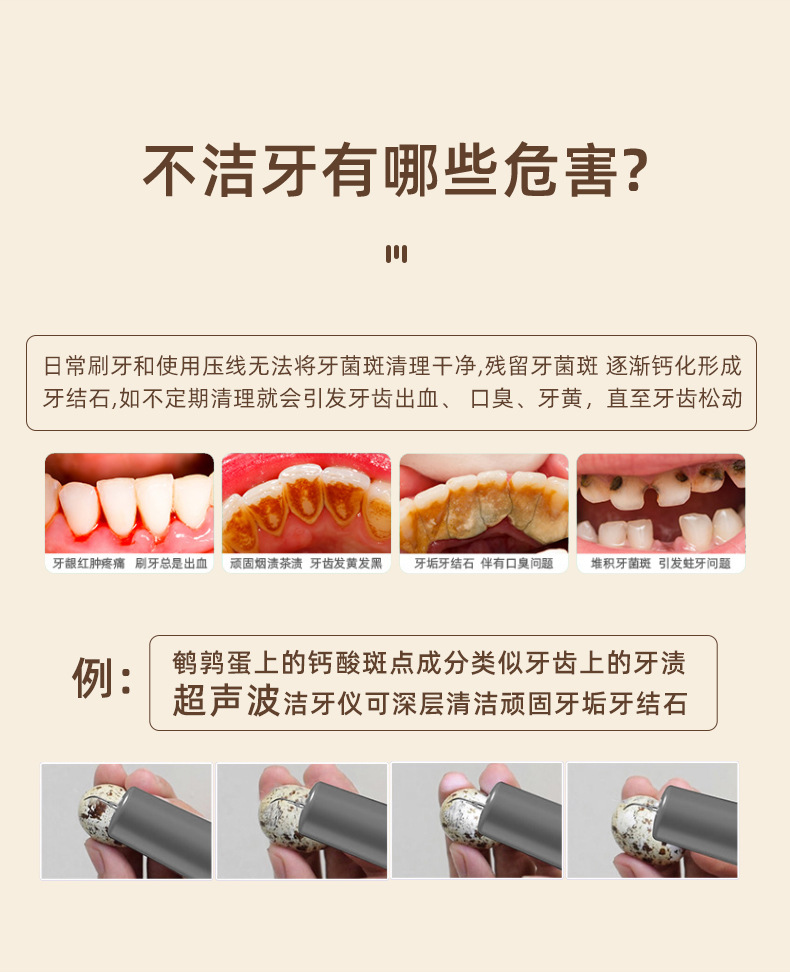 不洁牙有哪些危害?

日常刷牙和使用压线无法将牙菌斑清理干净,残留牙菌斑 逐渐钙化形成牙结石,如不定期清理就会引发牙齿出血、 口臭、牙黄,直至牙齿松动

牙龈红肿疼痛 刷牙总是出血

顽固烟渍茶渍 牙齿发黄发黑

牙垢牙结石 伴有口臭问题

堆积牙菌斑 引发蛀牙问题

例:

鹌鹑蛋上的钙酸斑点成分类似牙齿上的牙渍
超声波洁牙仪可深层清洁顽固牙垢牙结石