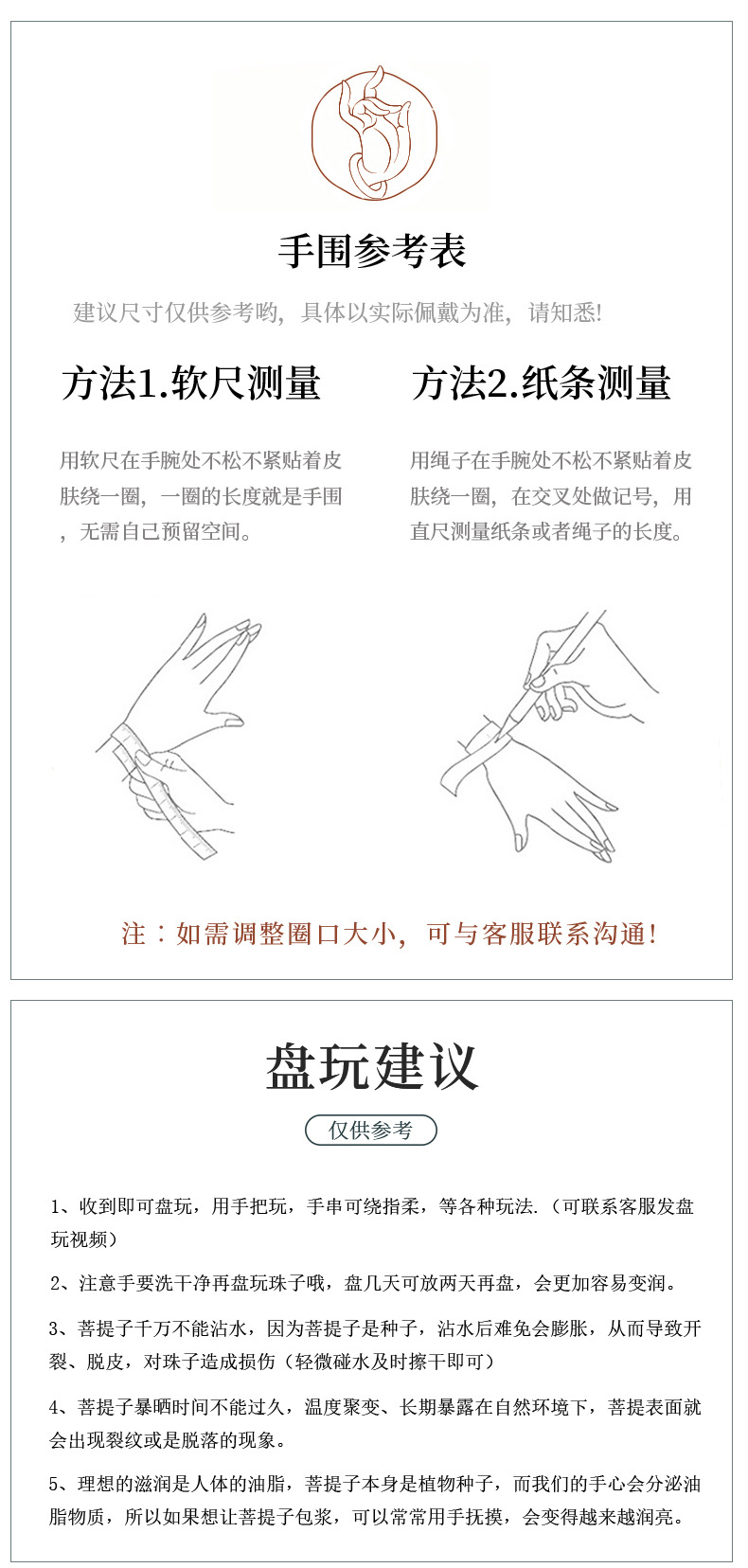 手围参考表

建议尺寸仅供参考哟，具体以实际佩戴为准，请知悉!

方法1.软尺测量

用软尺在手腕处不松不紧贴着皮肤绕一圈，一圈的长度就是手围，无需自己预留空间。

方法2.纸条测量

用绳子在手腕处不松不紧贴着皮肤绕一圈，在交叉处做记号，用直尺测量纸条或者绳子的长度。

注：如需调整圈口大小，可与客服联系沟通!

盘玩建议

仅供参考

1、收到即可盘玩，用手把玩，手串可绕指柔，等各种玩法.（可联系客服发盘玩视频）

2、注意手要洗干净再盘玩珠子哦，盘几天可放两天再盘，会更加容易变润。

3、菩提子千万不能沾水，因为菩提子是种子，沾水后难免会膨胀，从而导致开裂、脱皮，对珠子造成损伤（轻微碰水及时擦干即可）

4、菩提子暴晒时间不能过久，温度聚变、长期暴露在自然环境下，菩提表面就会出现裂纹或是脱落的现象。

5、理想的滋润是人体的油脂，菩提子本身是植物种子，而我们的手心会分泌油脂物质，所以如果想让菩提子包浆，可以常常用手抚摸，会变得越来越润亮。