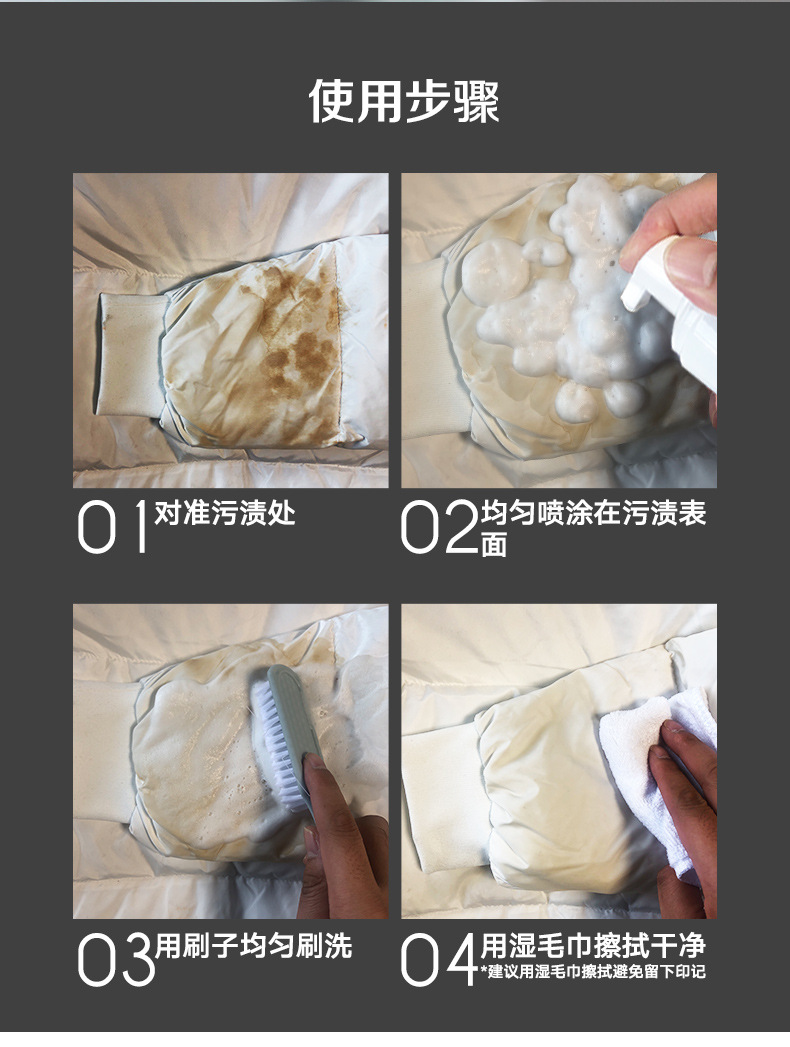 使用步骤

01 对准污渍处

02 均匀喷涂在污渍表面

03 用刷子均匀刷洗

04 用湿毛巾擦拭干净
*建议用湿毛巾擦拭避免留下印记