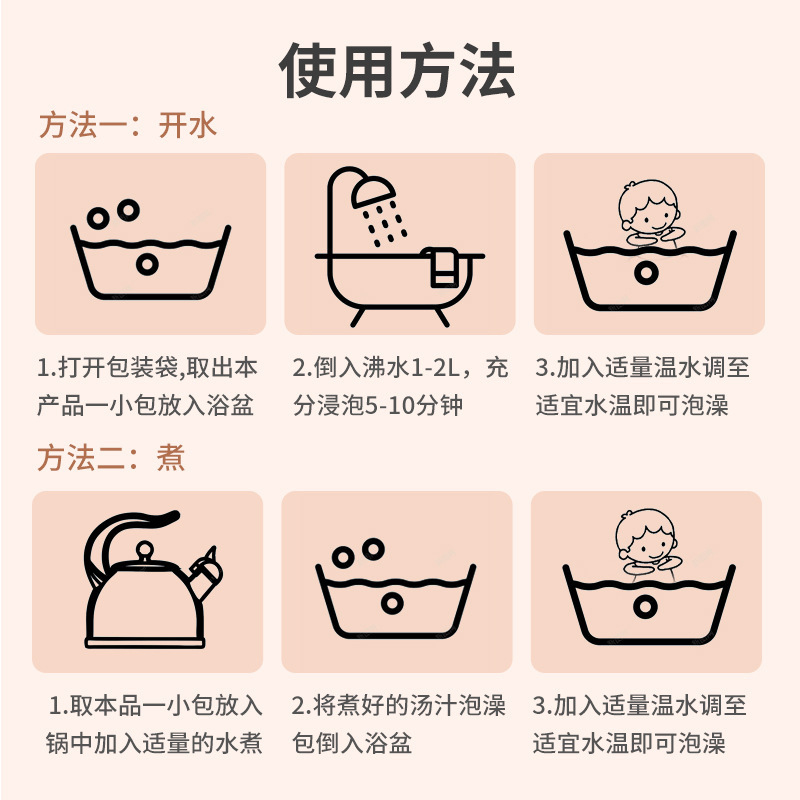 使用方法

方法一：开水

1.打开包装袋,取出本产品一小包放入浴盆

2.倒入沸水1-2L，充分浸泡5-10分钟

3.加入适量温水调至适宜水温即可泡澡

方法二：煮

1.取本品一小包放入锅中加入适量的水煮

2.将煮好的汤汁泡澡包倒入浴盆

3.加入适量温水调至适宜水温即可泡澡