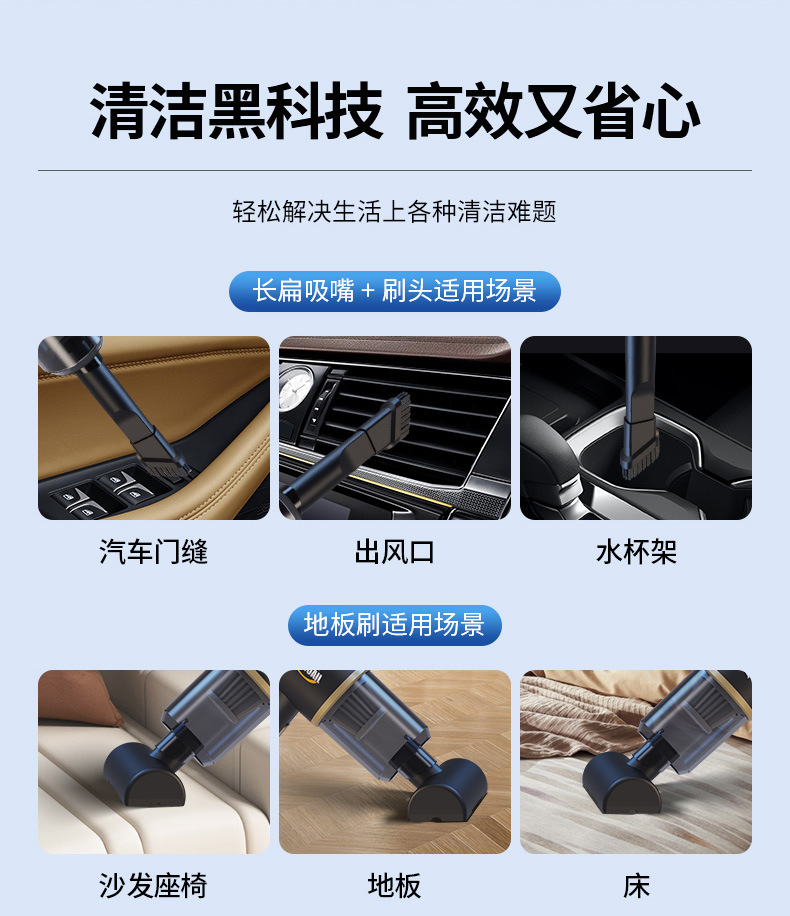 清洁黑科技 高效又省心

轻松解决生活上各种清洁难题

长扁吸嘴 + 刷头适用场景

汽车门缝

出风口

水杯架

地板刷适用场景

沙发座椅

地板

床