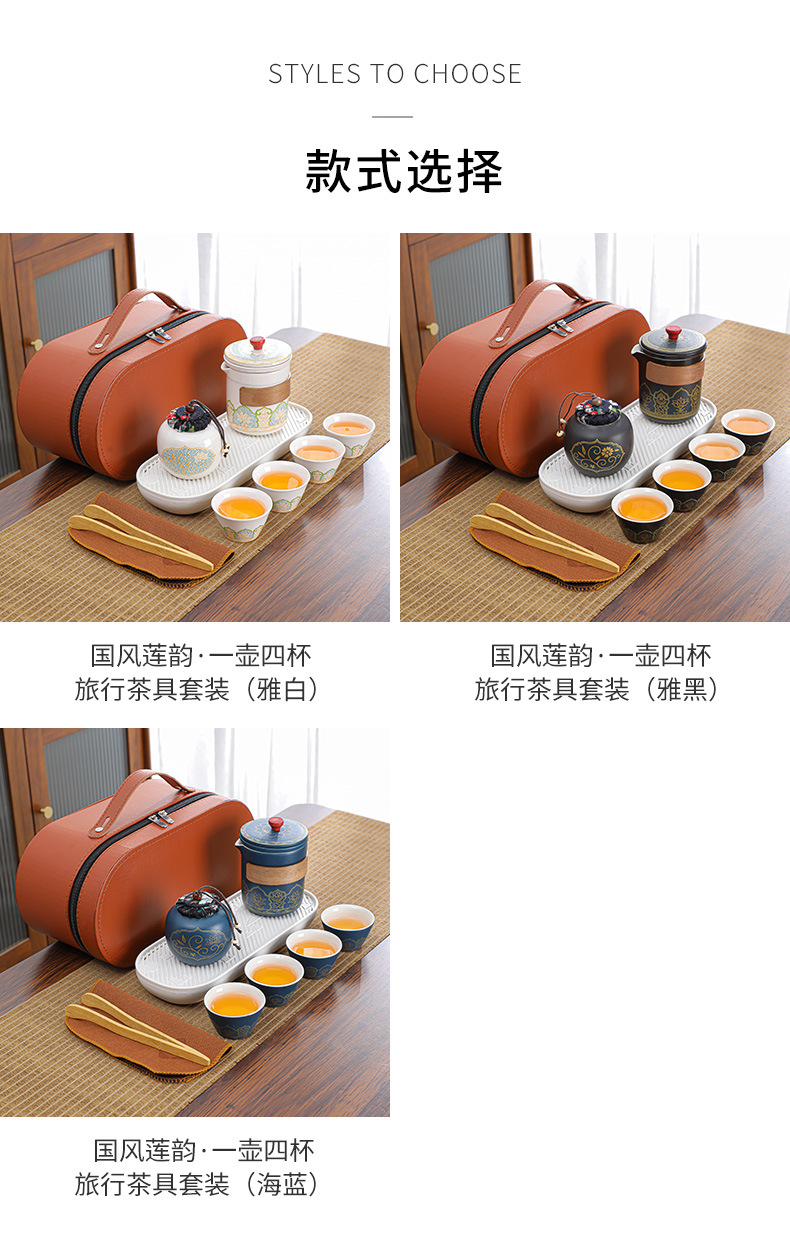 STYLES TO CHOOSE

款式选择

国风莲韵·一壶四杯
旅行茶具套装（雅白）

国风莲韵·一壶四杯
旅行茶具套装（雅黑）

国风莲韵·一壶四杯
旅行茶具套装（海蓝）