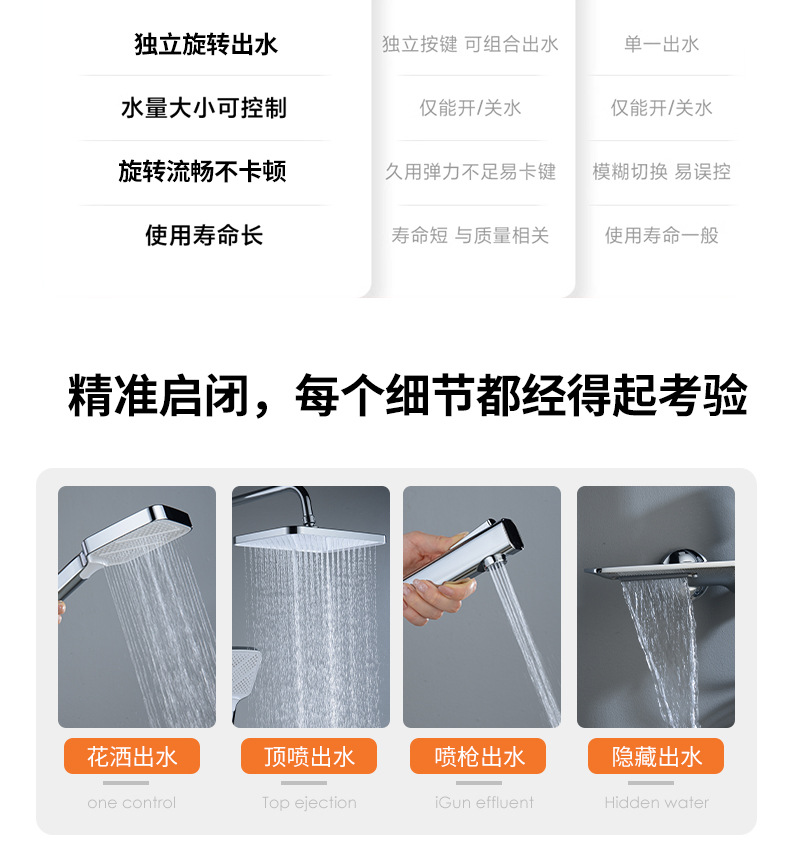 | 独立旋转出水 | 独立按键 可组合出水 | 单一出水 |
|---|---|---|
| 水量大小可控制 | 仅能开/关水 | 仅能开/关水 |
| 旋转流畅不卡顿 | 久用弹力不足易卡键 | 模糊切换 易误控 |
| 使用寿命长 | 寿命短 与质量相关 | 使用寿命一般 |

精准启闭，每个细节都经得起考验

花洒出水
one control

顶喷出水
Top ejection

喷枪出水
iGun effluent

隐藏出水
Hidden water