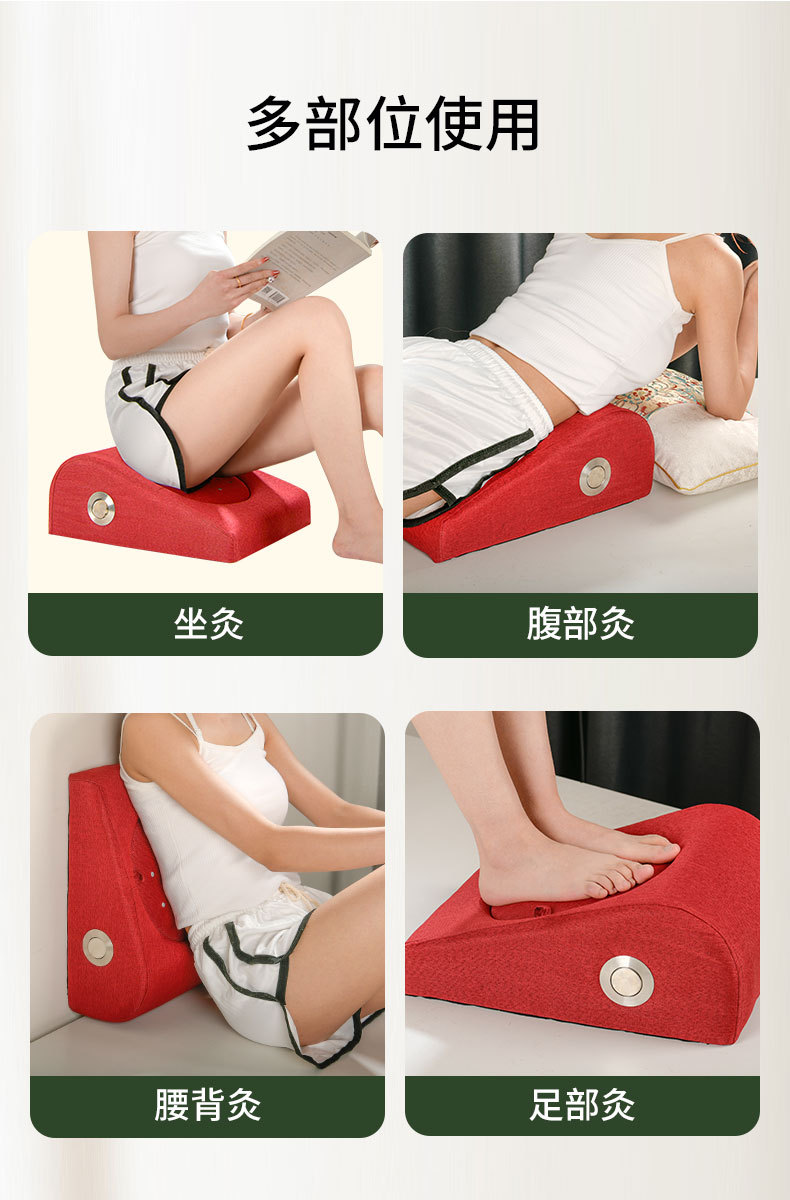 多部位使用

坐灸

腹部灸

腰背灸

足部灸