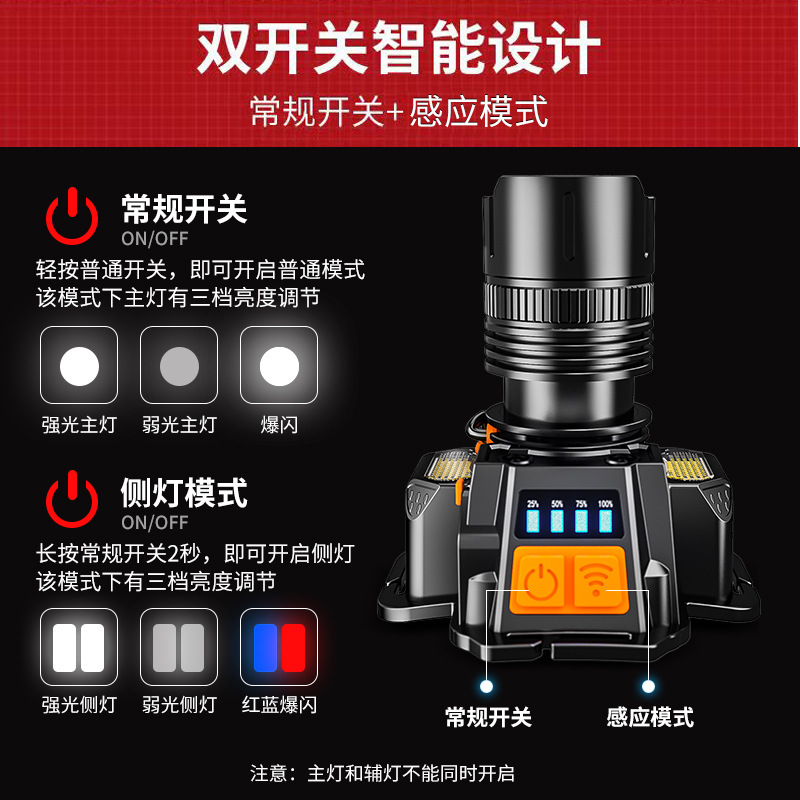 双开关智能设计
常规开关+感应模式

常规开关
ON/OFF
轻按普通开关，即可开启普通模式
该模式下主灯有三档亮度调节

强光主灯　弱光主灯　爆闪

侧灯模式
ON/OFF
长按常规开关2秒，即可开启侧灯
该模式下有三档亮度调节

强光侧灯　弱光侧灯　红蓝爆闪

25%　50%　75%　100%

常规开关　感应模式

注意：主灯和辅灯不能同时开启