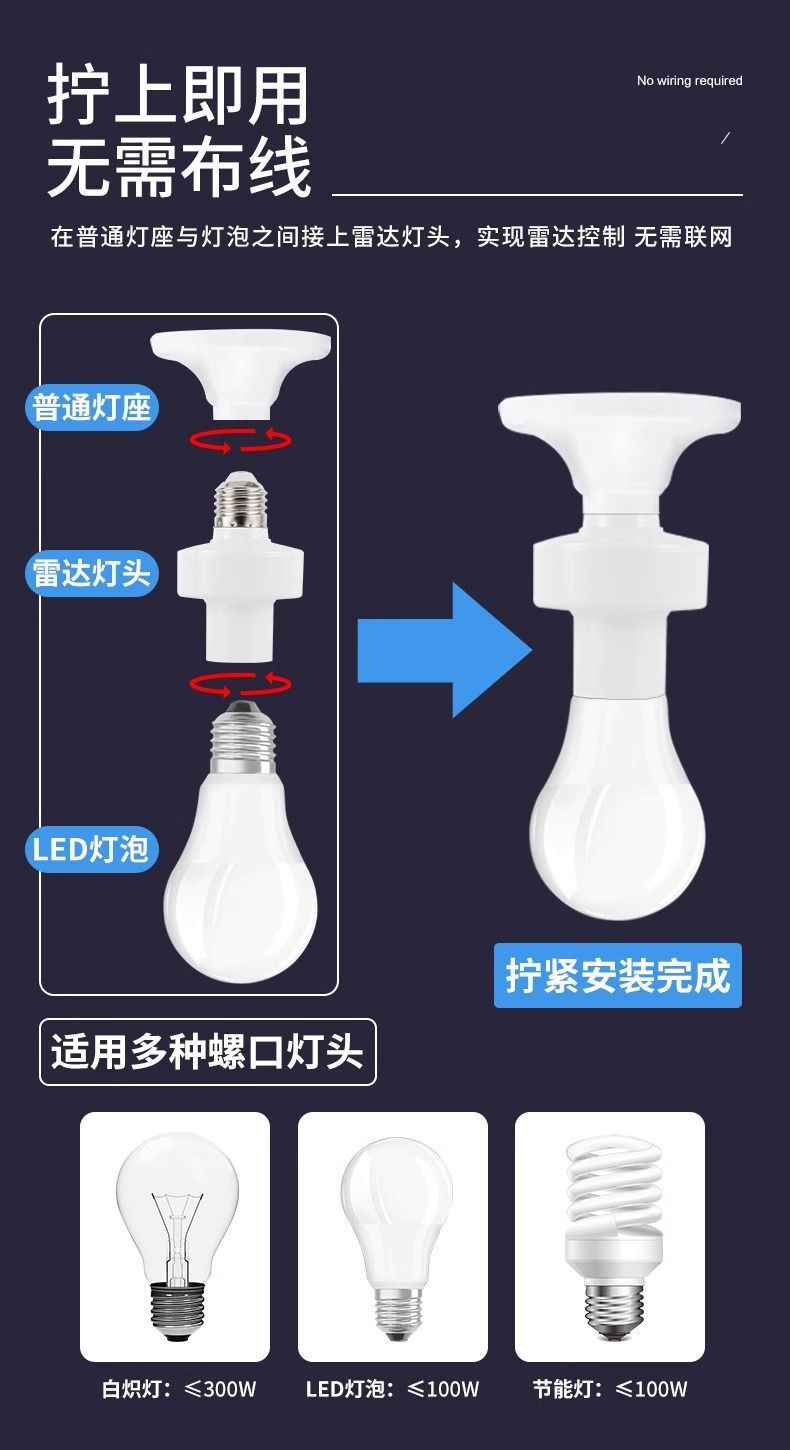 拧上即用
无需布线

No wiring required

在普通灯座与灯泡之间接上雷达灯头，实现雷达控制 无需联网

普通灯座

雷达灯头

LED灯泡

拧紧安装完成

适用多种螺口灯头

白炽灯：≤300W

LED灯泡：≤100W

节能灯：≤100W