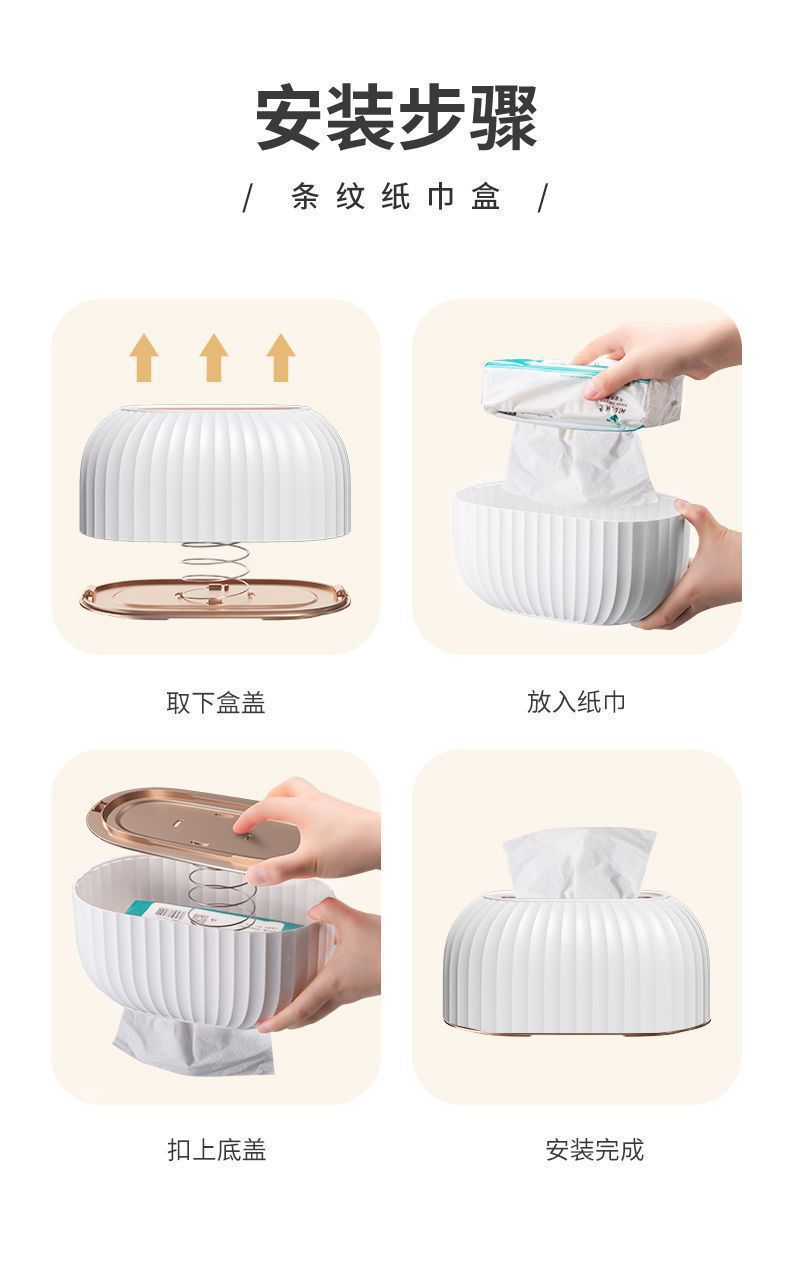 安装步骤

/ 条纹纸巾盒 /

取下盒盖

放入纸巾

扣上底盖

安装完成