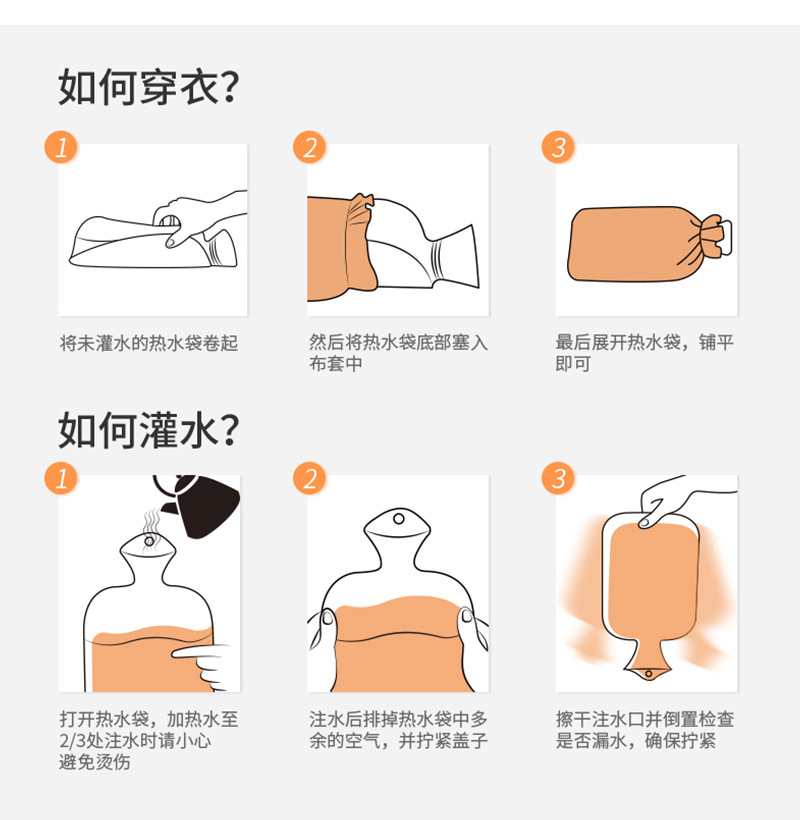 如何穿衣?

1
将未灌水的热水袋卷起

2
然后将热水袋底部塞入布套中

3
最后展开热水袋，铺平即可

如何灌水?

1
打开热水袋，加热水至2/3处注水时请小心避免烫伤

2
注水后排掉热水袋中多余的空气，并拧紧盖子

3
擦干注水口并倒置检查是否漏水，确保拧紧