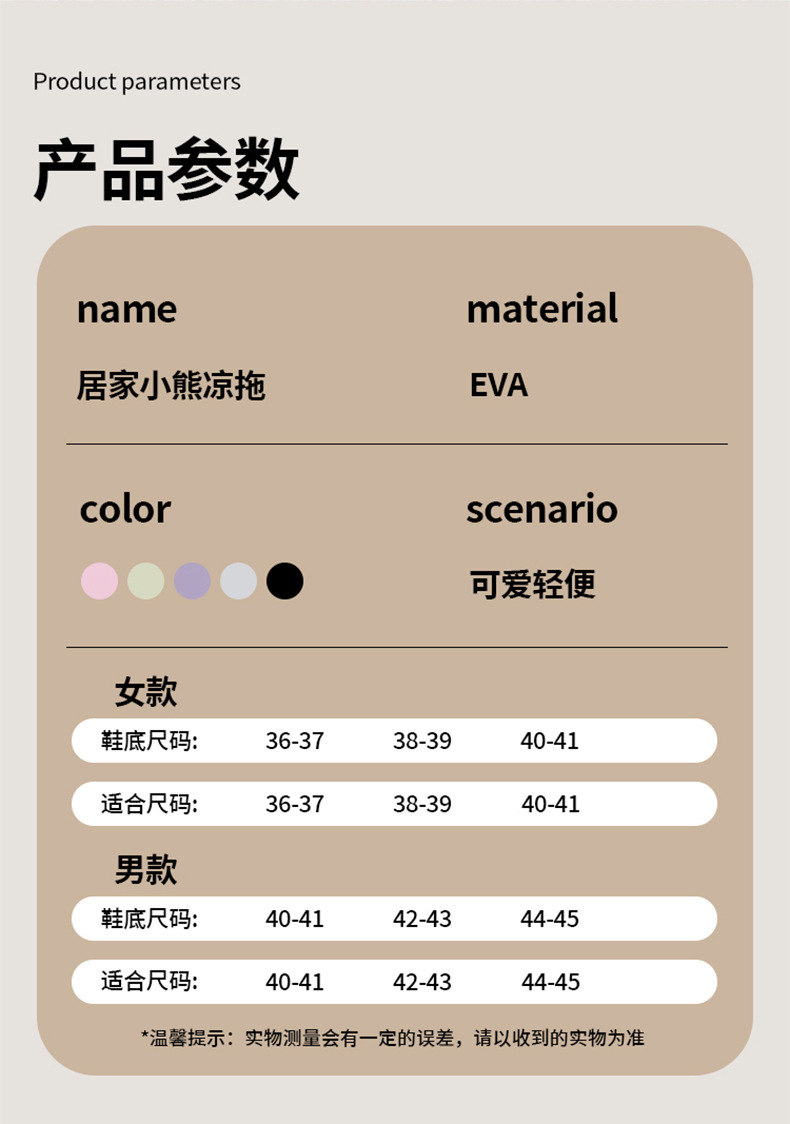 Product parameters

产品参数

name

居家小熊凉拖

material

EVA

color

scenario

可爱轻便

女款

鞋底尺码: 36-37 38-39 40-41

适合尺码: 36-37 38-39 40-41

男款

鞋底尺码: 40-41 42-43 44-45

适合尺码: 40-41 42-43 44-45

*温馨提示：实物测量会有一定的误差，请以收到的实物为准