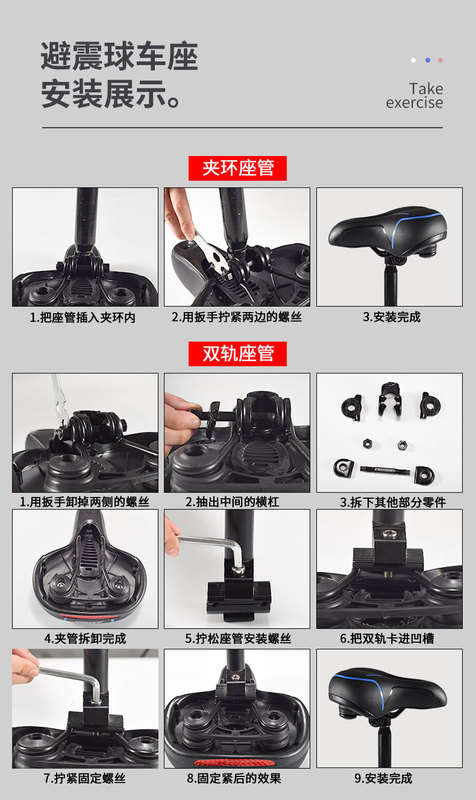 避震球车座
安装展示。

Take
exercise

夹环座管

1.把座管插入夹环内

2.用扳手拧紧两边的螺丝

3.安装完成

双轨座管

1.用扳手卸掉两侧的螺丝

2.抽出中间的横杠

3.拆下其他部分零件

4.夹管拆卸完成

5.拧松座管安装螺丝

6.把双轨卡进凹槽

7.拧紧固定螺丝

8.固定紧后的效果

9.安装完成