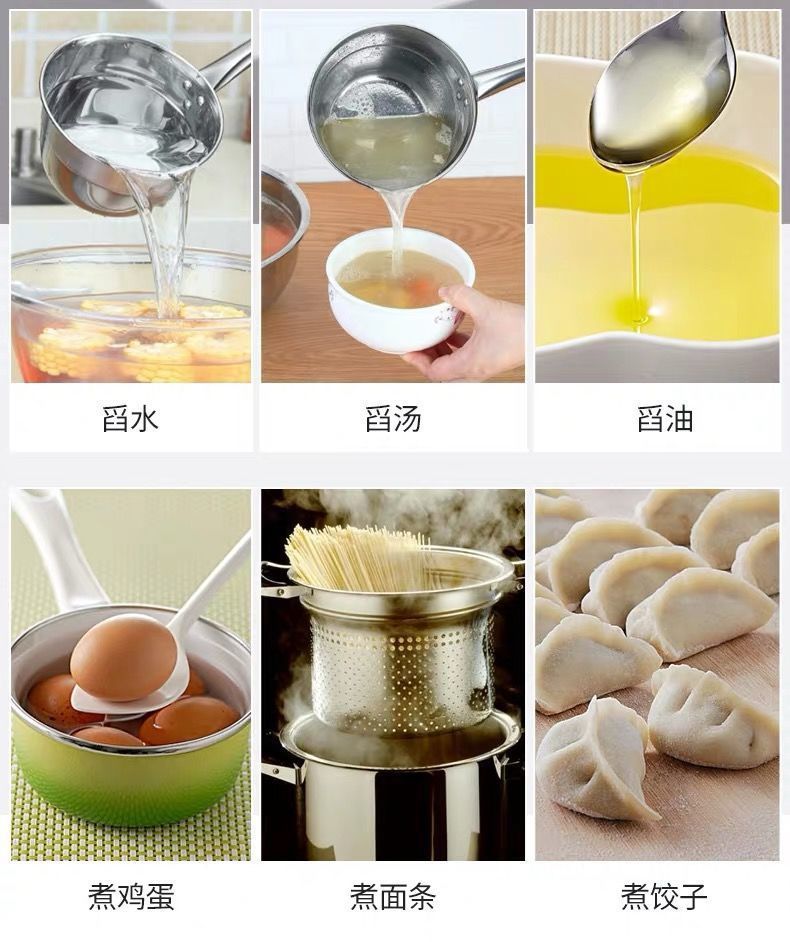 舀水

舀汤

舀油

煮鸡蛋

煮面条

煮饺子