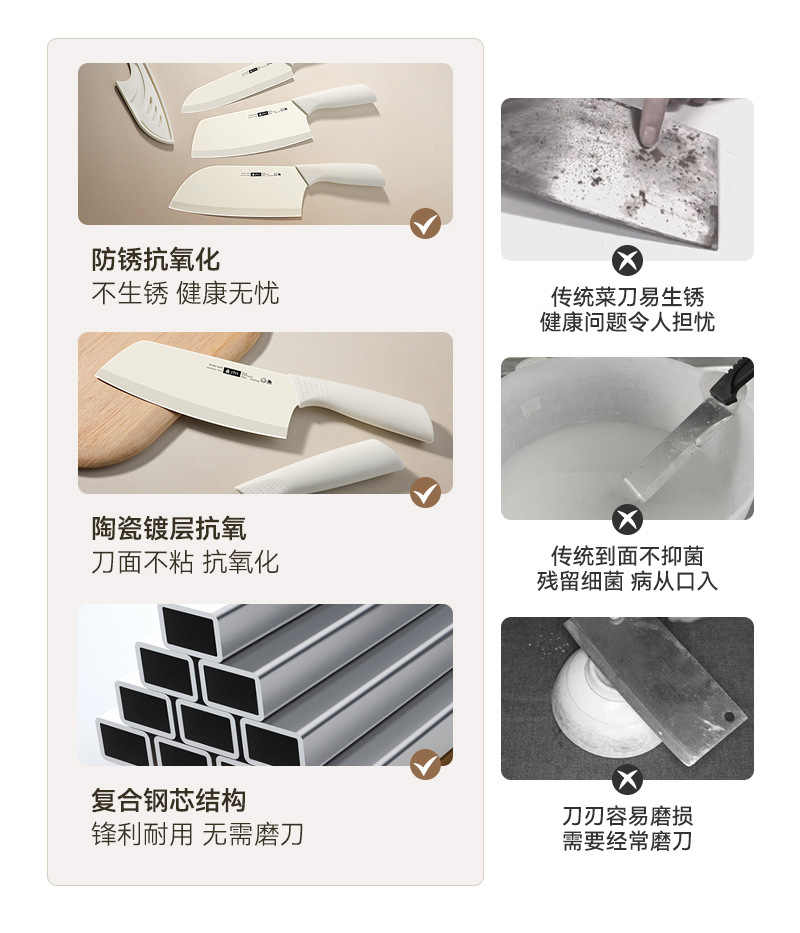 防锈抗氧化
不生锈 健康无忧

陶瓷镀层抗氧
刀面不粘 抗氧化

复合钢芯结构
锋利耐用 无需磨刀

传统菜刀易生锈
健康问题令人担忧

传统到面不抑菌
残留细菌 病从口入

刀刃容易磨损
需要经常磨刀