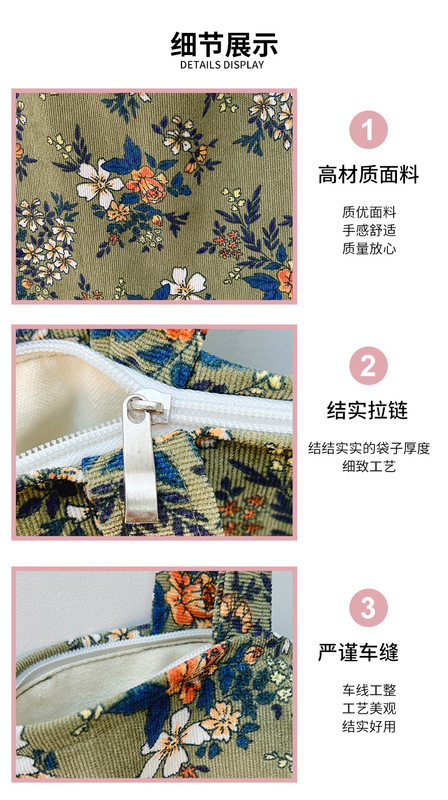 细节展示
DETAILS DISPLAY

1
高材质面料
质优面料
手感舒适
质量放心

2
结实拉链
结结实实的袋子厚度
细致工艺

3
严谨车缝
车线工整
工艺美观
结实好用