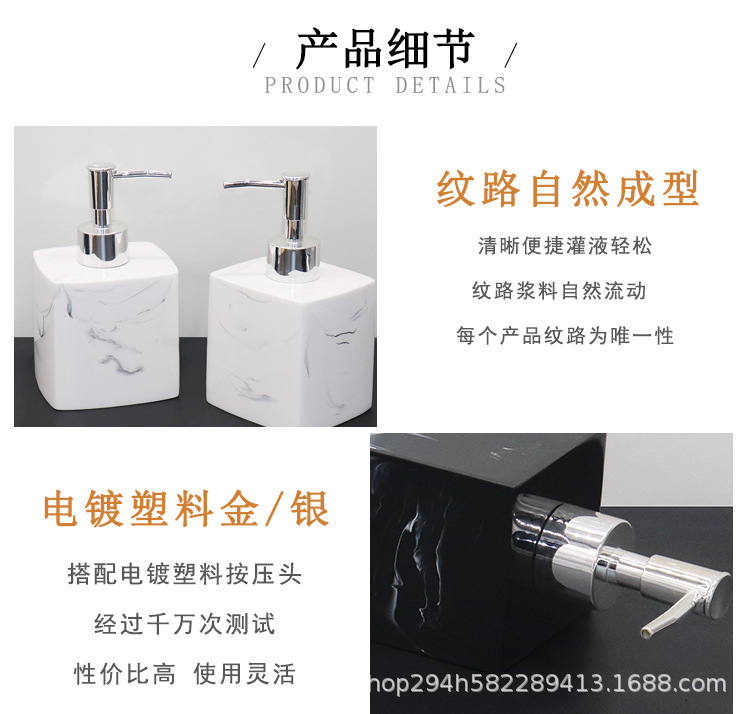 / 产品细节 /
PRODUCT DETAILS

纹路自然成型

清晰便捷灌液轻松

纹路浆料自然流动

每个产品纹路为唯一性

电镀塑料金/银

搭配电镀塑料按压头

经过千万次测试

性价比高 使用灵活

hop294h582289413.1688.com