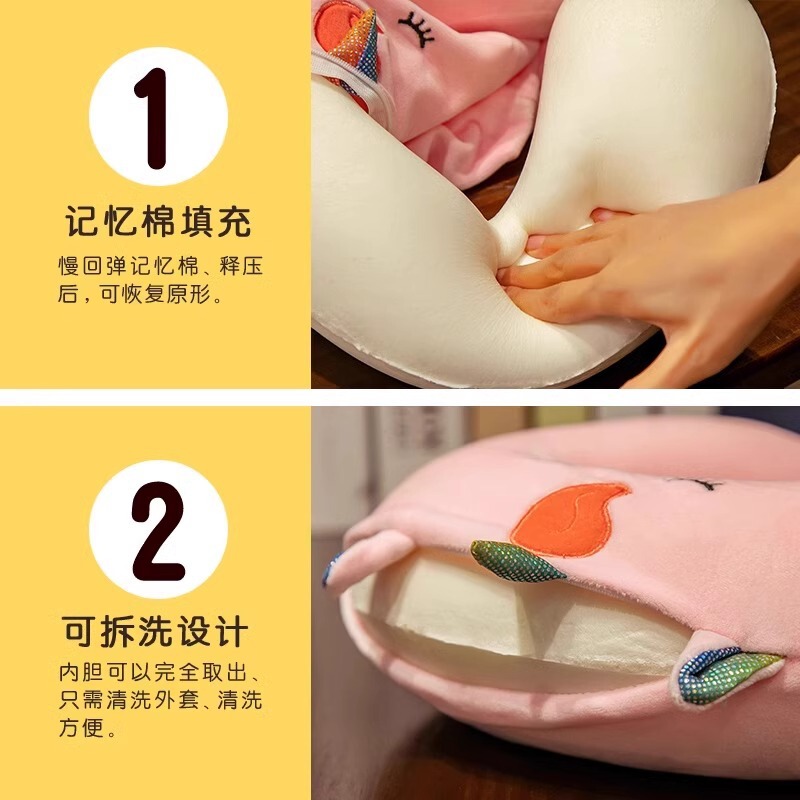 1

记忆棉填充

慢回弹记忆棉、释压后，可恢复原形。

2

可拆洗设计

内胆可以完全取出、只需清洗外套、清洗方便。