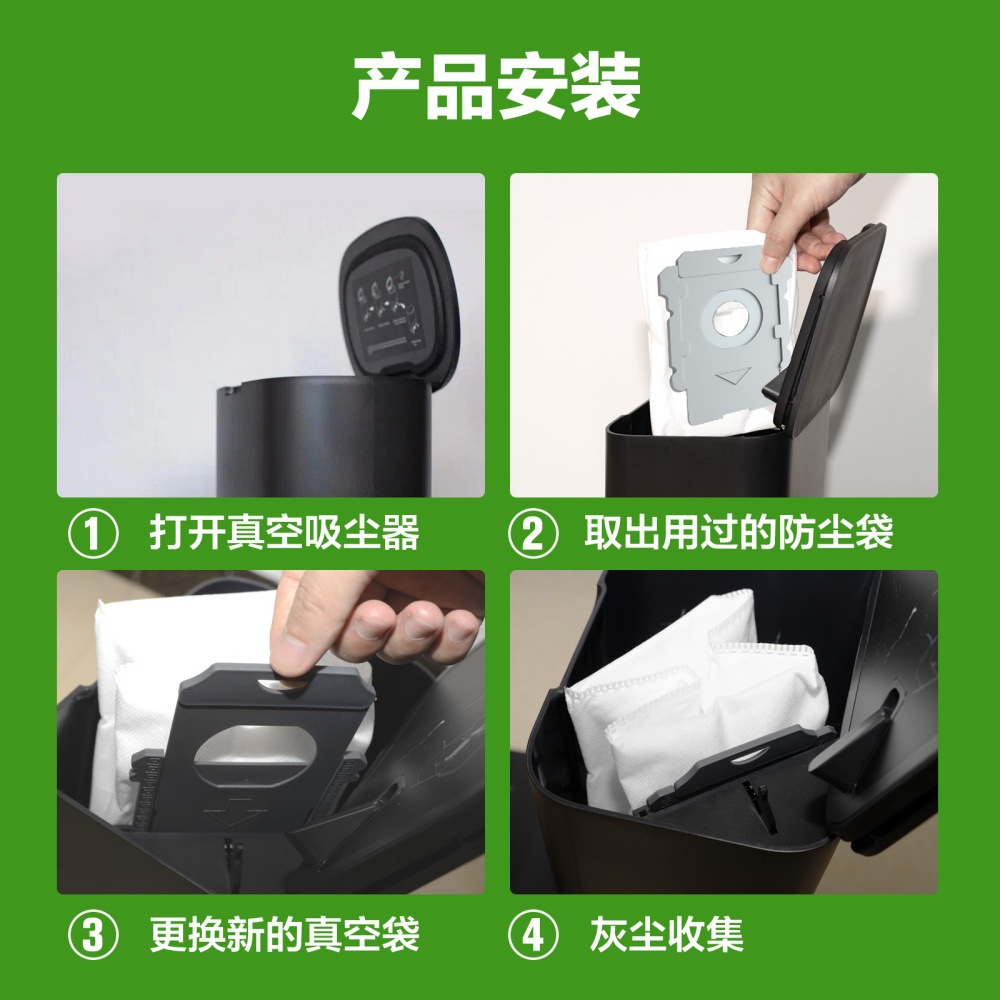 产品安装

① 打开真空吸尘器

② 取出用过的防尘袋

③ 更换新的真空袋

④ 灰尘收集