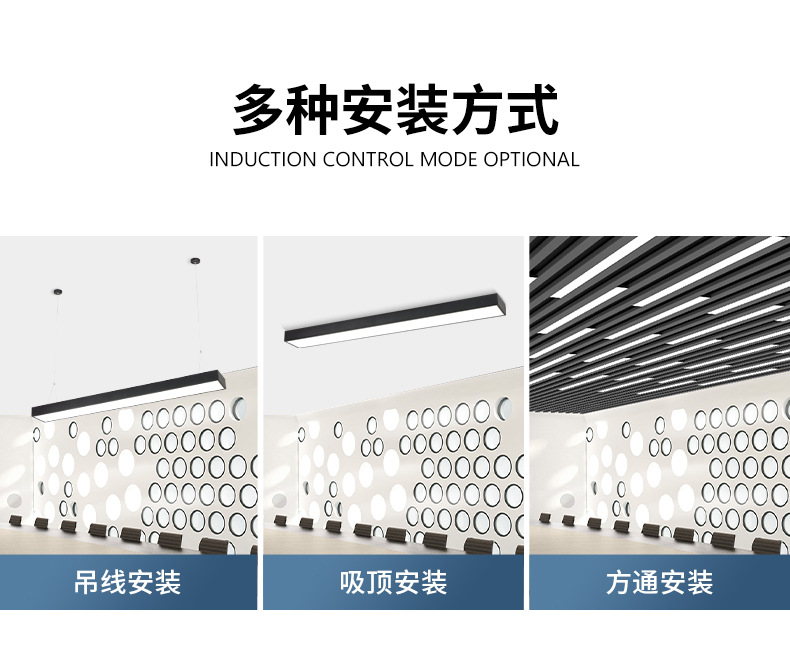 多种安装方式

INDUCTION CONTROL MODE OPTIONAL

吊线安装

吸顶安装

方通安装