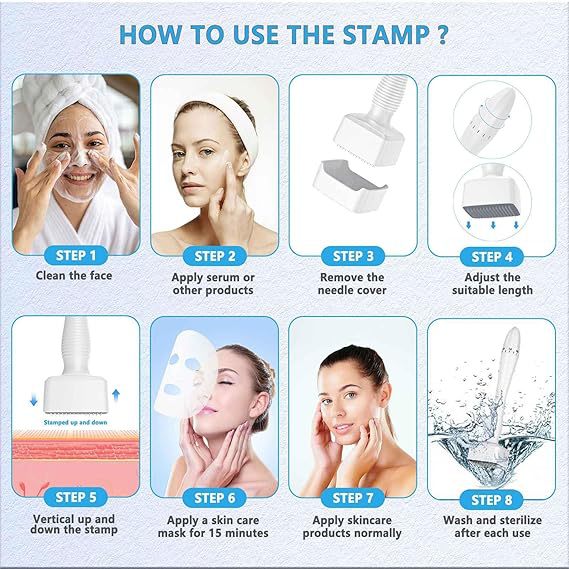 HOW TO USE THE STAMP ?

STEP 1
Clean the face

STEP 2
Apply serum or other products

STEP 3
Remove the needle cover

STEP 4
Adjust the suitable length

Stamped up and down

STEP 5
Vertical up and down the stamp

STEP 6
Apply a skin care mask for 15 minutes

STEP 7
Apply skincare products normally

STEP 8
Wash and sterilize after each use