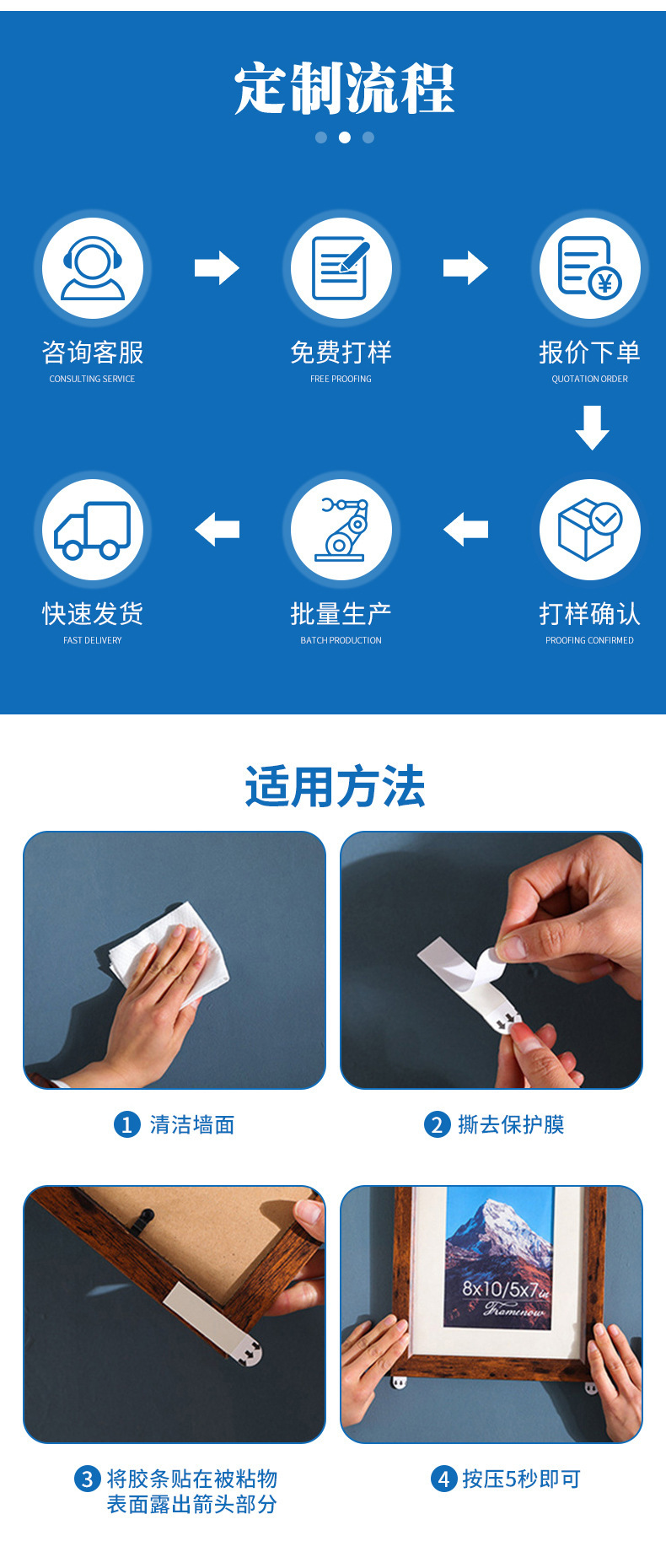 定制流程

咨询客服
CONSULTING SERVICE

免费打样
FREE PROOFING

报价下单
QUOTATION ORDER

打样确认
PROOFING CONFIRMED

批量生产
BATCH PRODUCTION

快速发货
FAST DELIVERY

适用方法

1 清洁墙面

2 撕去保护膜

8x10/5x7 in
Framenow

3 将胶条贴在被粘物表面露出箭头部分

4 按压5秒即可