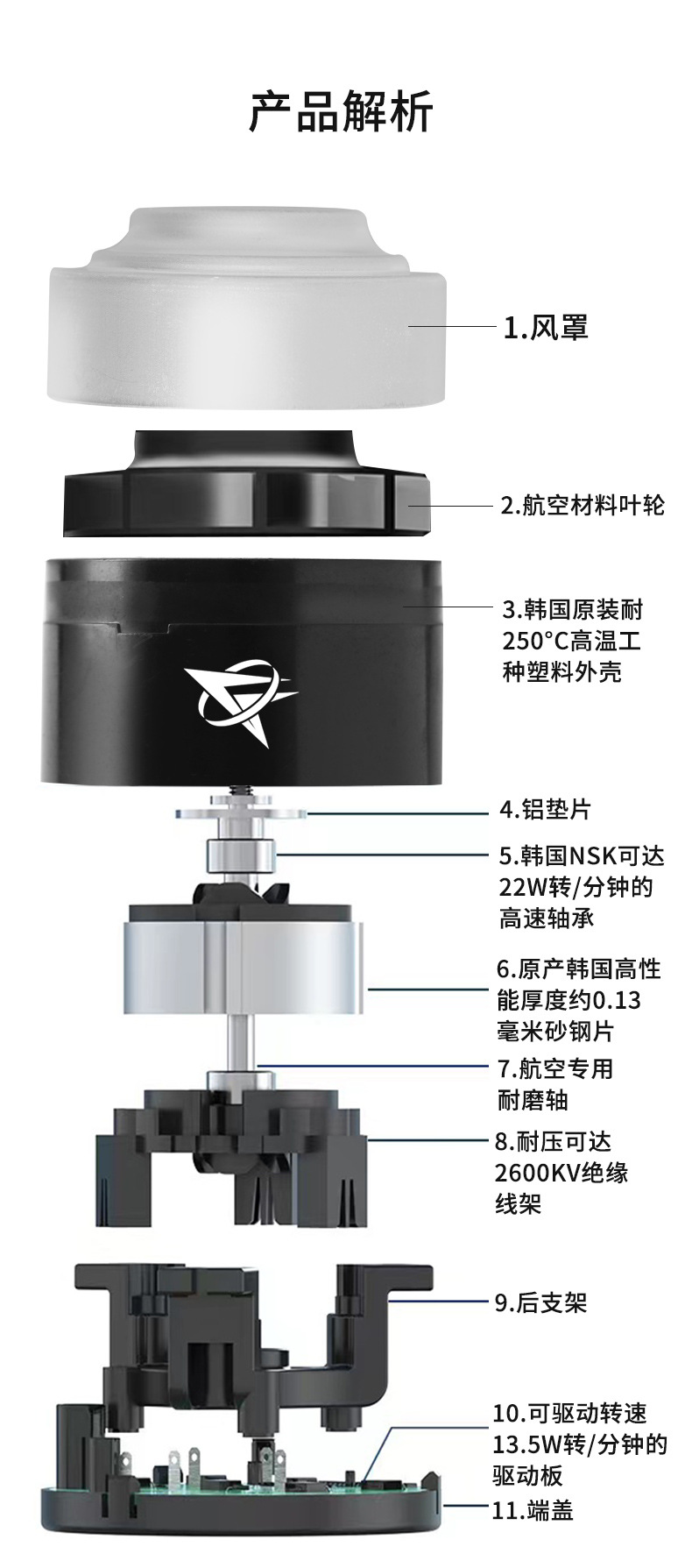 产品解析

1.风罩

2.航空材料叶轮

3.韩国原装耐250°C高温工种塑料外壳

4.铝垫片

5.韩国NSK可达22W转/分钟的高速轴承

6.原产韩国高性能厚度约0.13毫米砂钢片

7.航空专用耐磨轴

8.耐压可达2600KV绝缘线架

9.后支架

10.可驱动转速13.5W转/分钟的驱动板

11.端盖