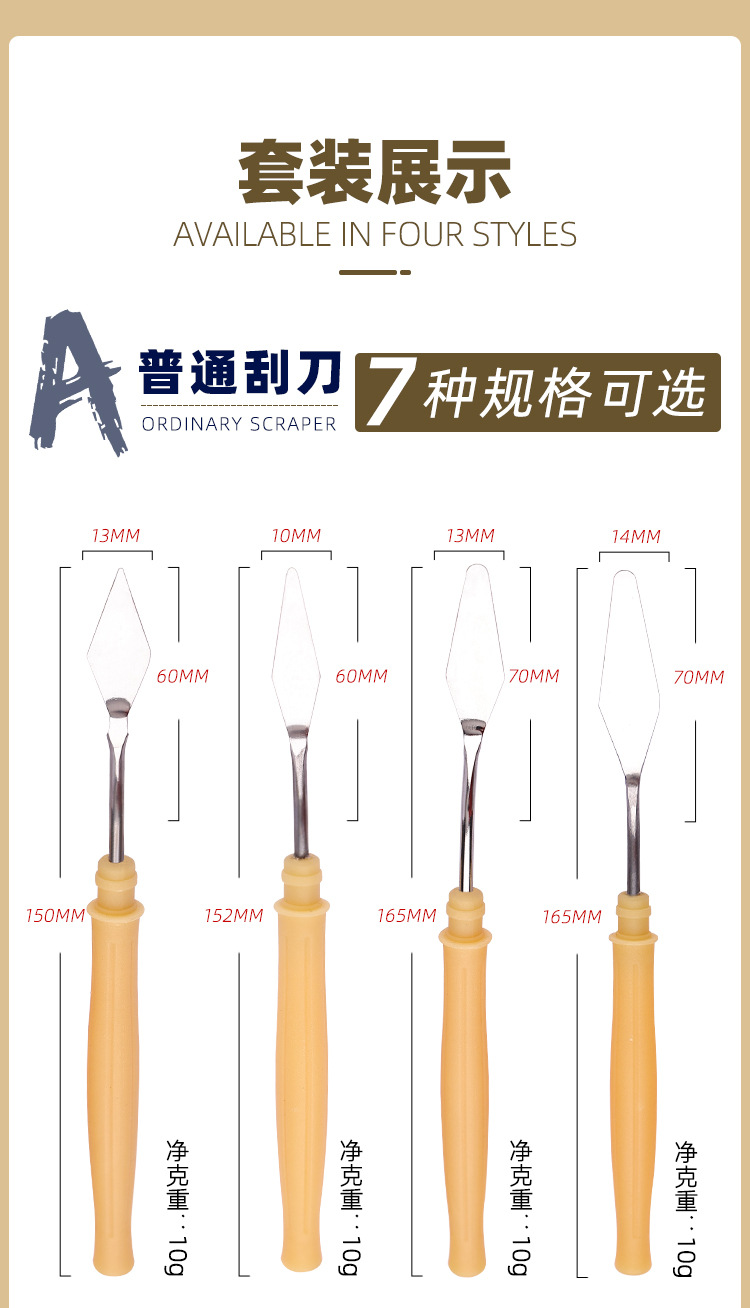 套装展示
AVAILABLE IN FOUR STYLES

A 普通刮刀
ORDINARY SCRAPER

7种规格可选

13MM
60MM
150MM
净克重：10g

10MM
60MM
152MM
净克重：10g

13MM
70MM
165MM
净克重：10g

14MM
70MM
165MM
净克重：10g