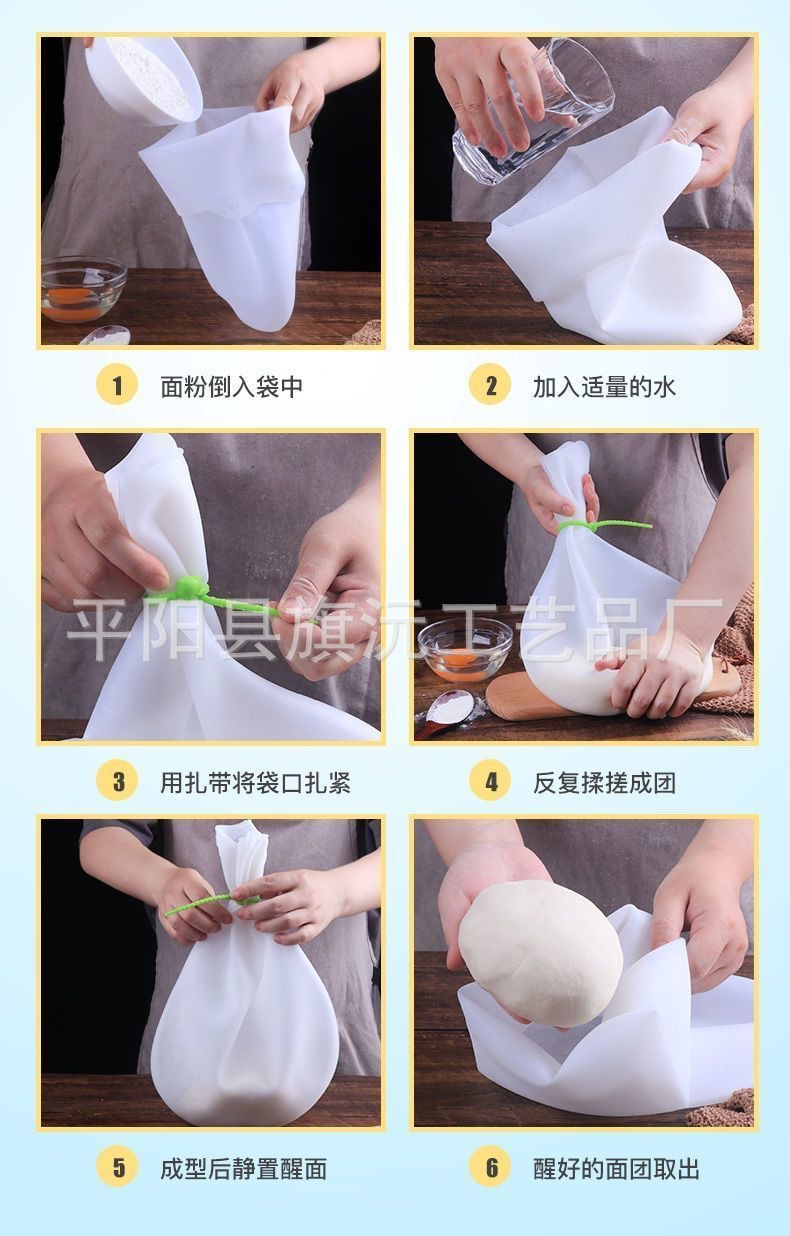 1 面粉倒入袋中

2 加入适量的水

平阳县旗沅工艺品厂

3 用扎带将袋口扎紧

4 反复揉搓成团

5 成型后静置醒面

6 醒好的面团取出