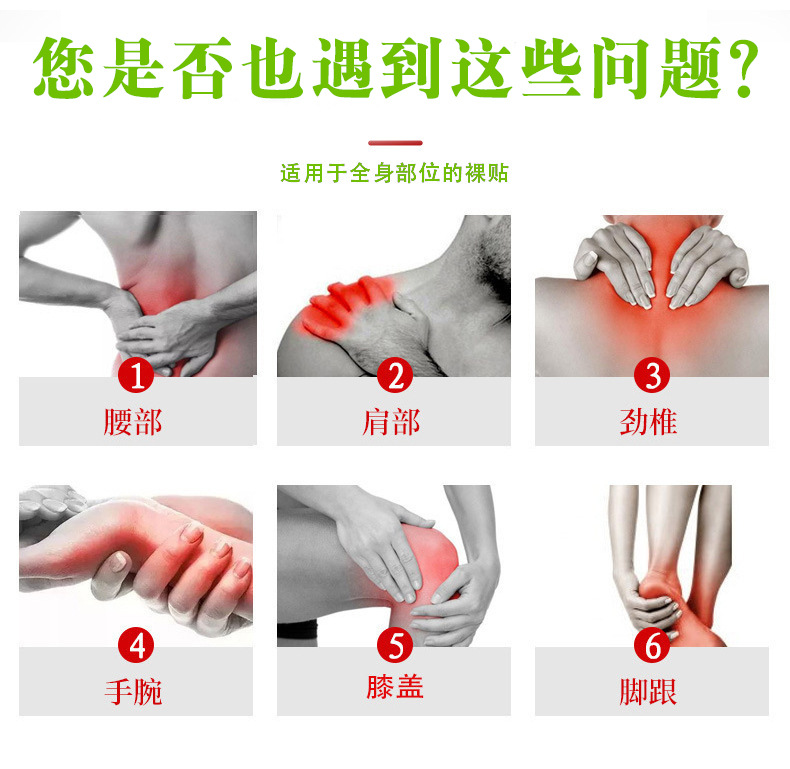 您是否也遇到这些问题?

适用于全身部位的裸贴

1
腰部

2
肩部

3
劲椎

4
手腕

5
膝盖

6
脚跟