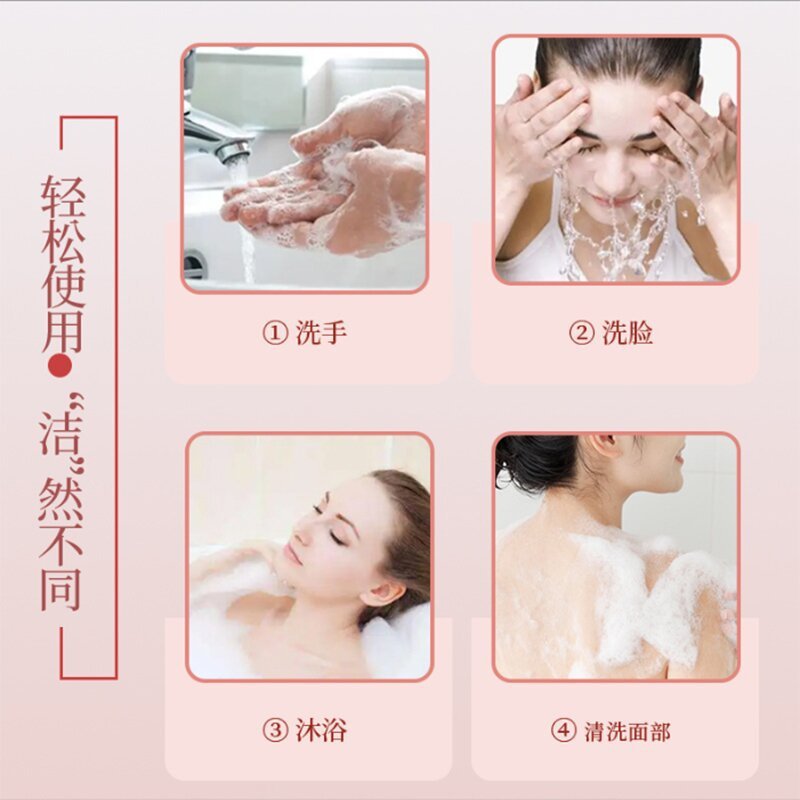 轻松使用●“洁”然不同

① 洗手

② 洗脸

③ 沐浴

④ 清洗面部