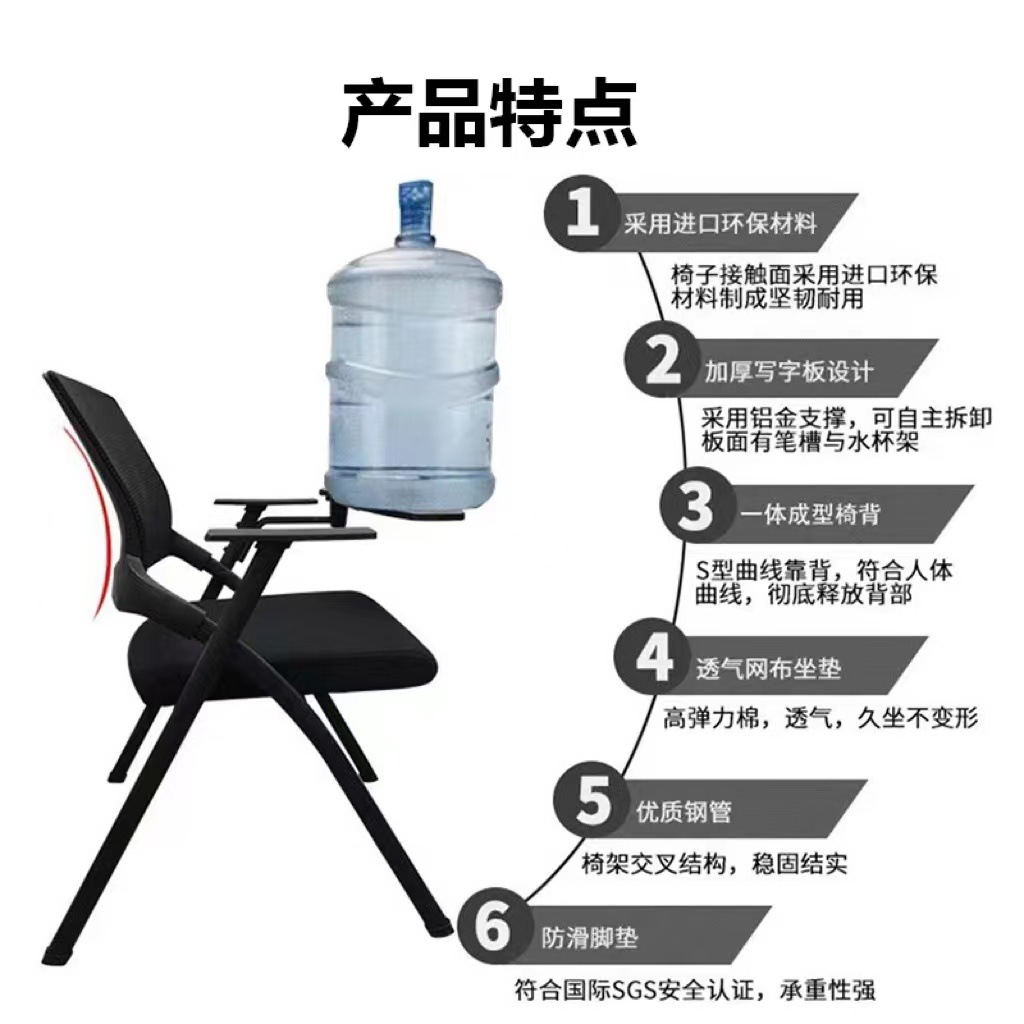 产品特点

1 采用进口环保材料
椅子接触面采用进口环保材料制成坚韧耐用

2 加厚写字板设计
采用铝金支撑，可自主拆卸板面有笔槽与水杯架

3 一体成型椅背
S型曲线靠背，符合人体曲线，彻底释放背部

4 透气网布坐垫
高弹力棉，透气，久坐不变形

5 优质钢管
椅架交叉结构，稳固结实

6 防滑脚垫
符合国际SGS安全认证，承重性强